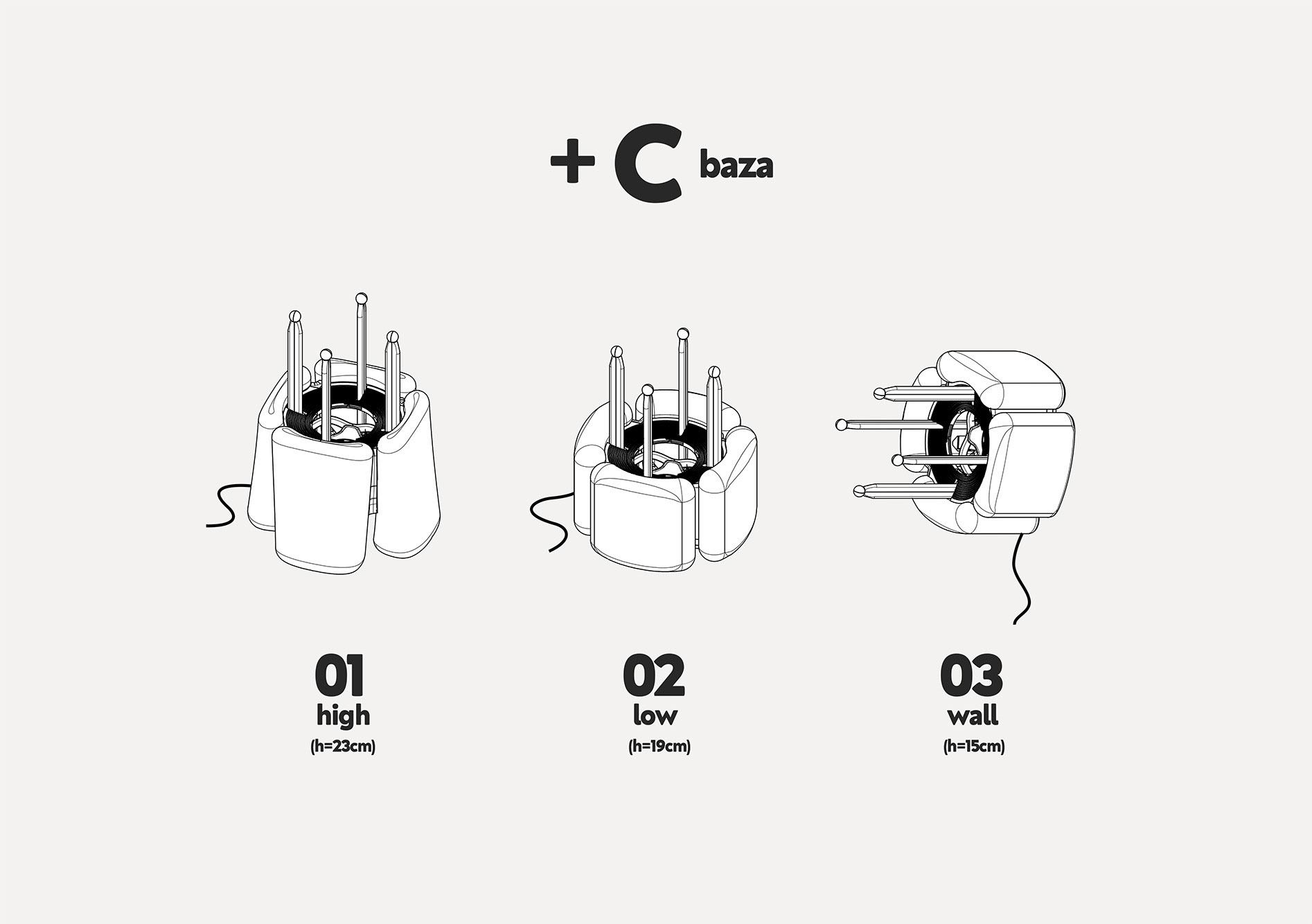 + C baza

01
high
(h=23cm)

02
low
(h=19cm)

03
wall
(h=15cm)