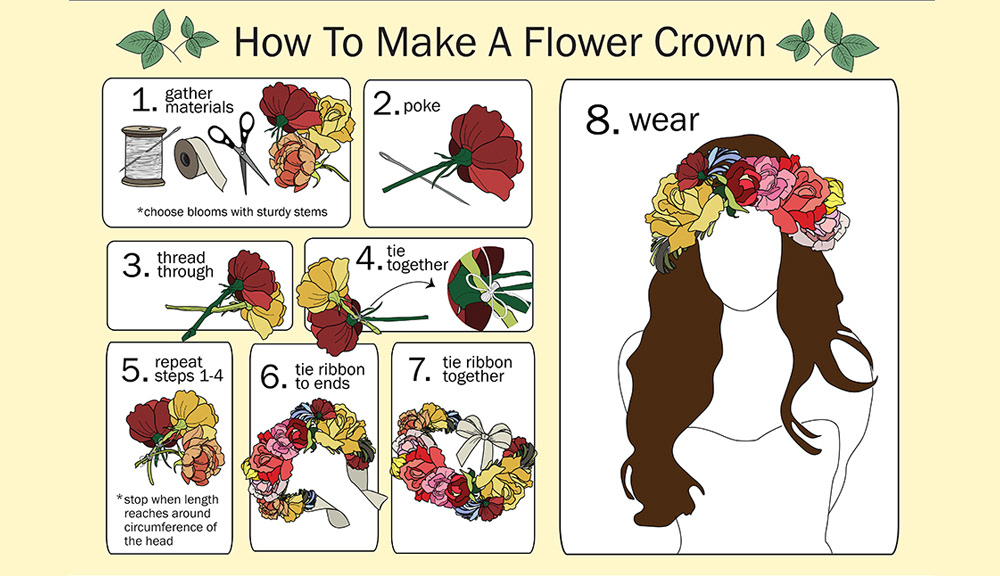 How To Make A Flower Crown

1. gather materials

*choose blooms with sturdy stems

2. poke

3. thread through

4. tie together

5. repeat steps 1-4

*stop when length reaches around circumference of the head

6. tie ribbon to ends

7. tie ribbon together

8. wear