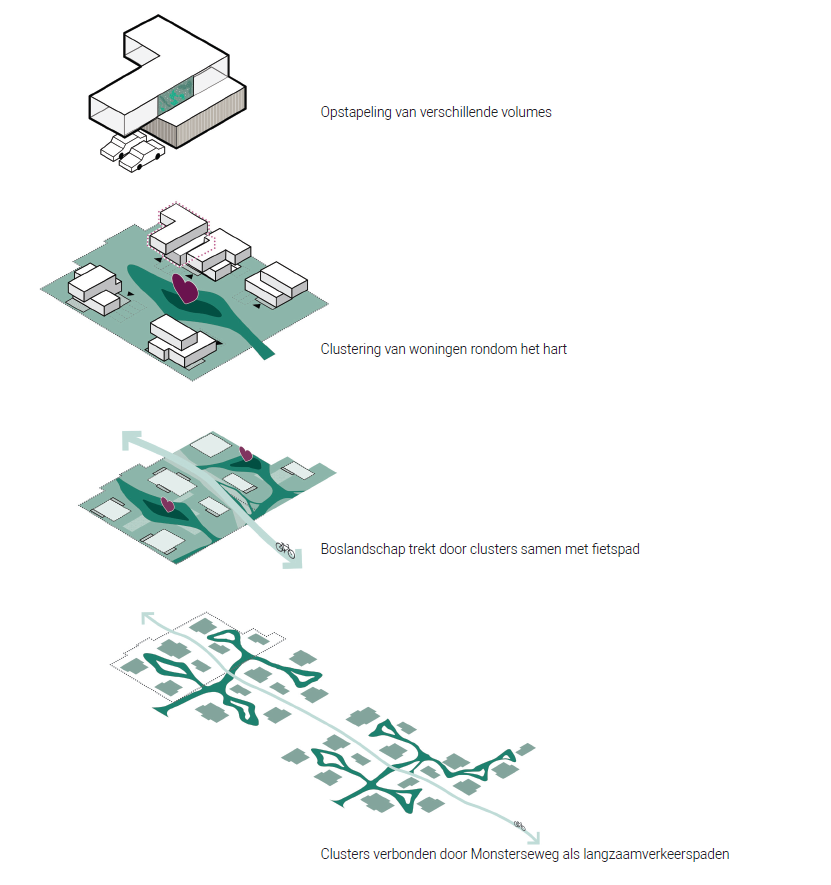 Opstapeling van verschillende volumes

Clustering van woningen rondom het hart

Boslandschap trekt door clusters samen met fietspad

Clusters verbonden door Monsterseweg als langzaamverkeerspaden