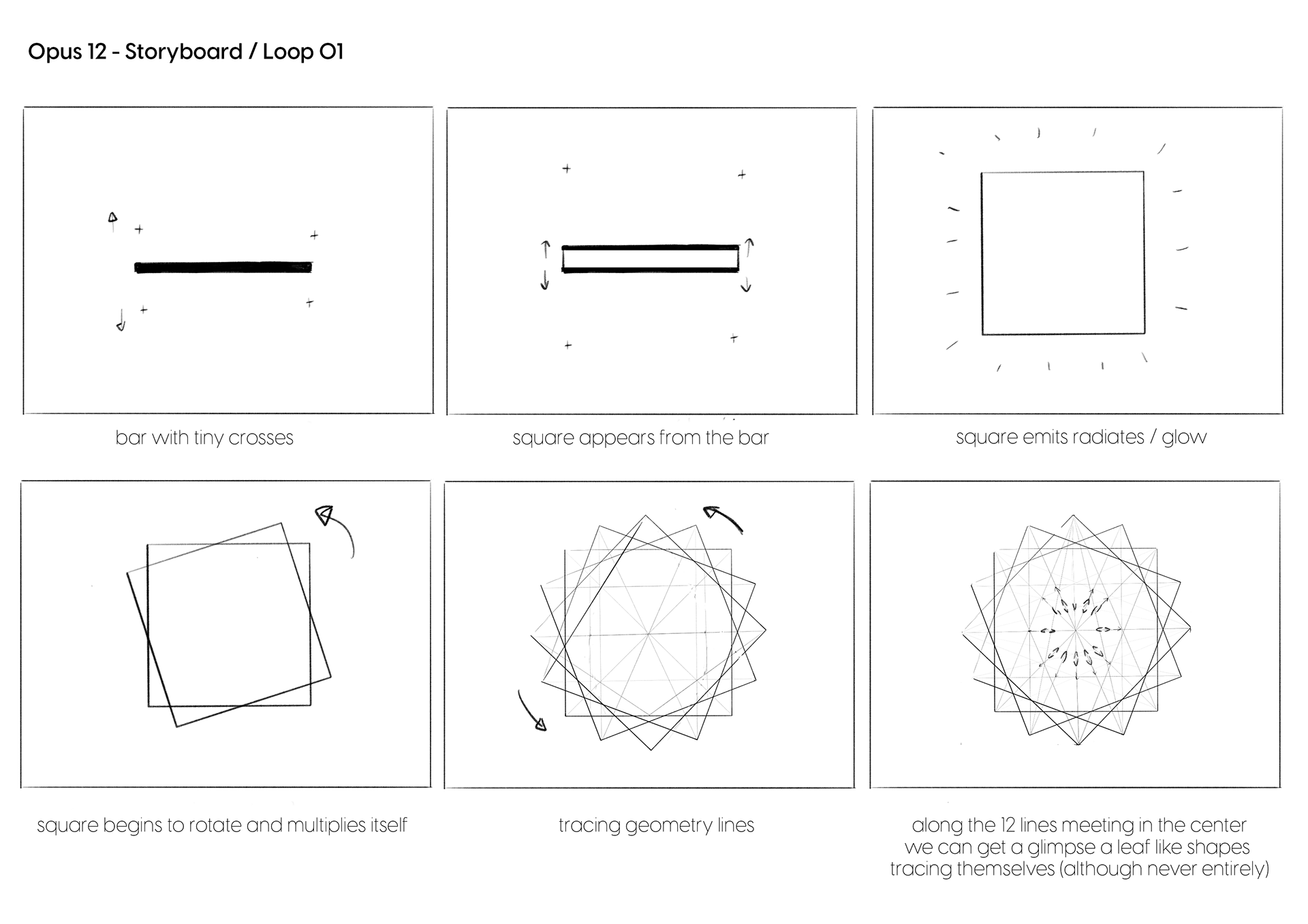 Opus 12 - Storyboard / Loop 01

bar with tiny crosses

square appears from the bar

square emits radiates / glow

square begins to rotate and multiplies itself

tracing geometry lines

along the 12 lines meeting in the center we can get a glimpse a leaf like shapes tracing themselves (although never entirely)