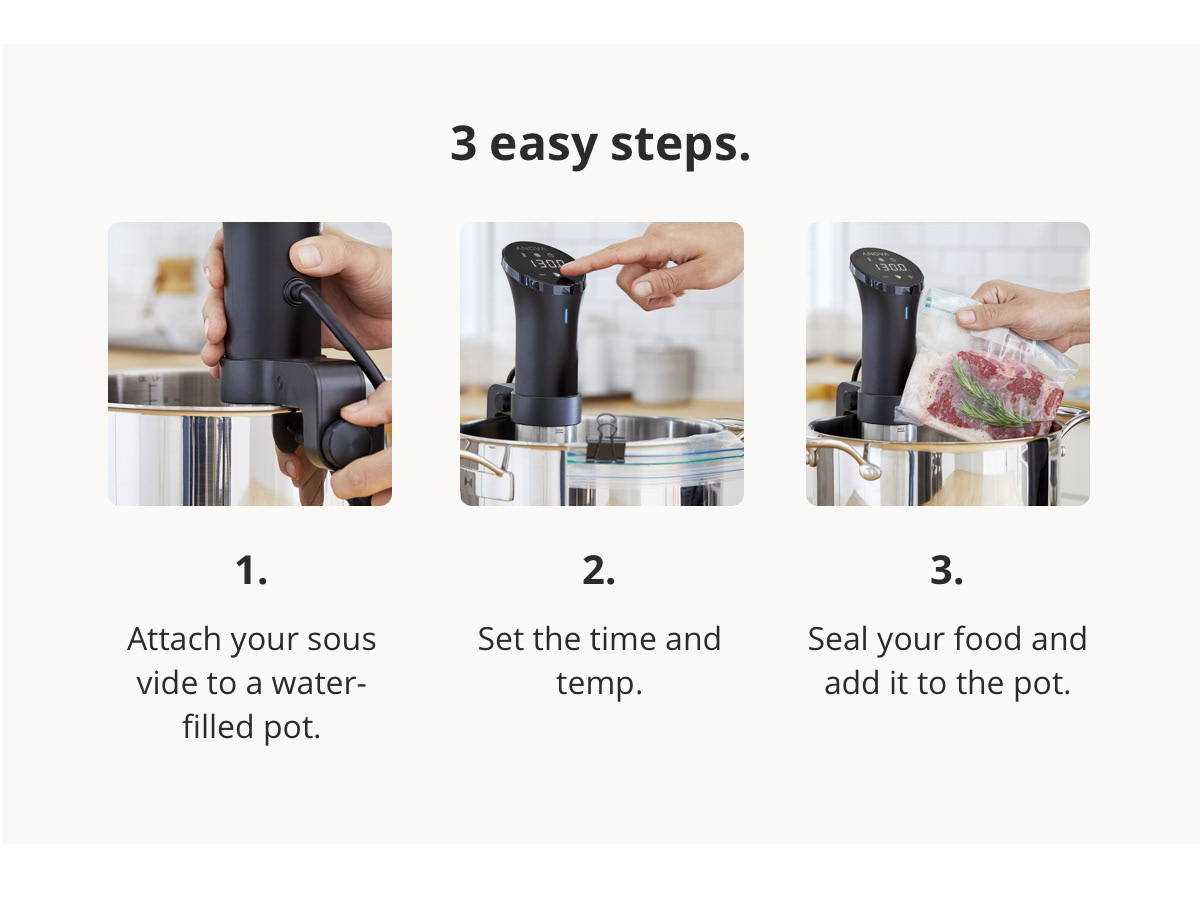 3 easy steps.

ANOVA
130.0

ANOVA
130.0

1.

Attach your sous vide to a water-filled pot.

2.

Set the time and temp.

3.

Seal your food and add it to the pot.