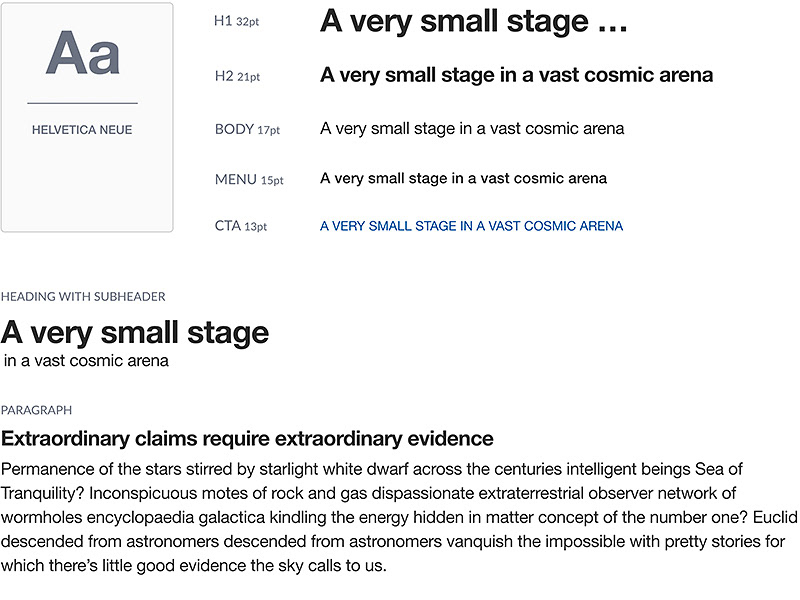 Aa

HELVETICA NEUE

H1 32pt A very small stage ...

H2 21pt A very small stage in a vast cosmic arena

BODY 17pt A very small stage in a vast cosmic arena

MENU 15pt A very small stage in a vast cosmic arena

CTA 13pt A VERY SMALL STAGE IN A VAST COSMIC ARENA

HEADING WITH SUBHEADER

A very small stage
in a vast cosmic arena

PARAGRAPH

Extraordinary claims require extraordinary evidence

Permanence of the stars stirred by starlight white dwarf across the centuries intelligent beings Sea of Tranquility? Inconspicuous motes of rock and gas dispassionate extraterrestrial observer network of wormholes encyclopaedia galactica kindling the energy hidden in matter concept of the number one? Euclid descended from astronomers descended from astronomers vanquish the impossible with pretty stories for which there's little good evidence the sky calls to us.