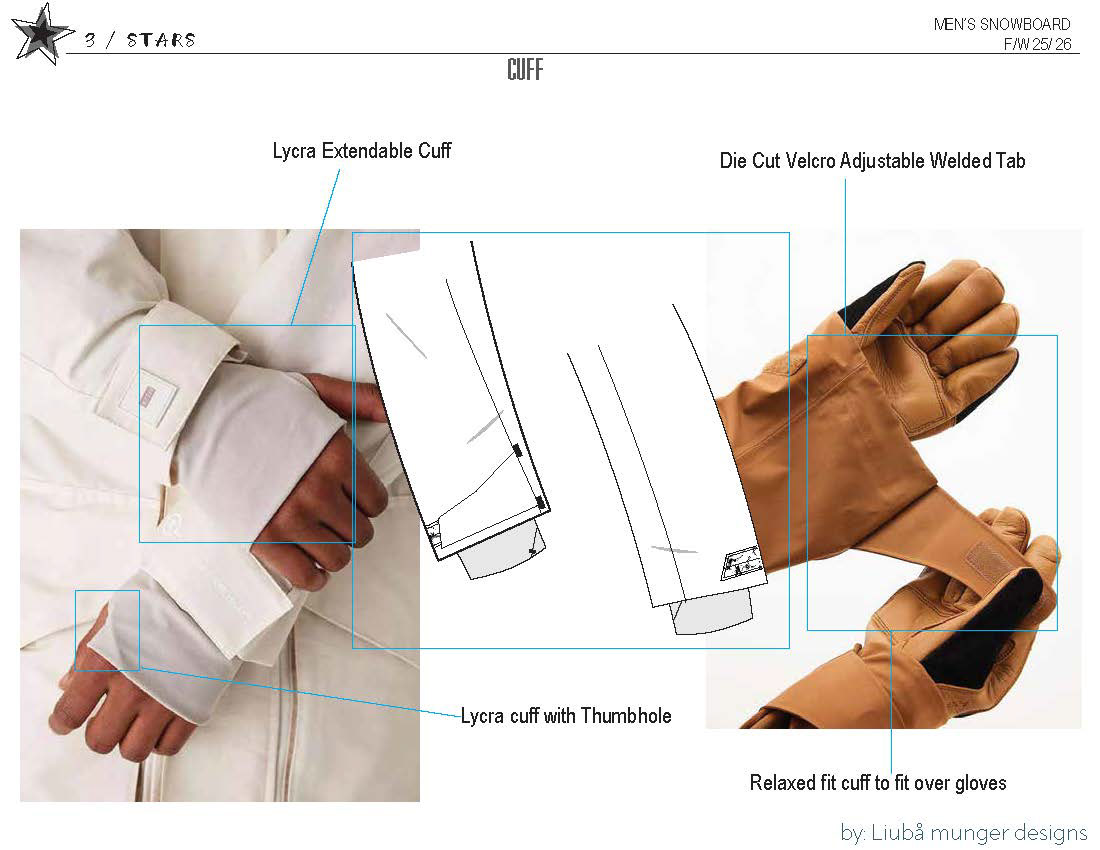 3 / STARS

MEN'S SNOWBOARD
F/W 25/ 26

CUFF

Lycra Extendable Cuff

Die Cut Velcro Adjustable Welded Tab

Lycra cuff with Thumbhole

Relaxed fit cuff to fit over gloves

by: Liubå munger designs