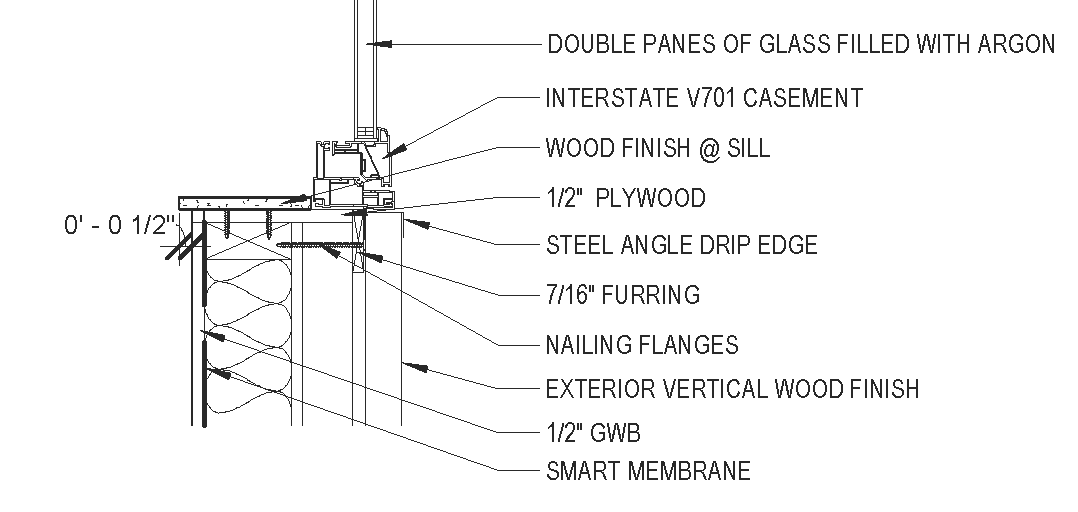 DOUBLE PANES OF GLASS FILLED WITH ARGON
INTERSTATE V701 CASEMENT
WOOD FINISH @ SILL
1/2" PLYWOOD
0' - 0 1/2"
STEEL ANGLE DRIP EDGE
7/16" FURRING
NAILING FLANGES
EXTERIOR VERTICAL WOOD FINISH
1/2" GWB
SMART MEMBRANE