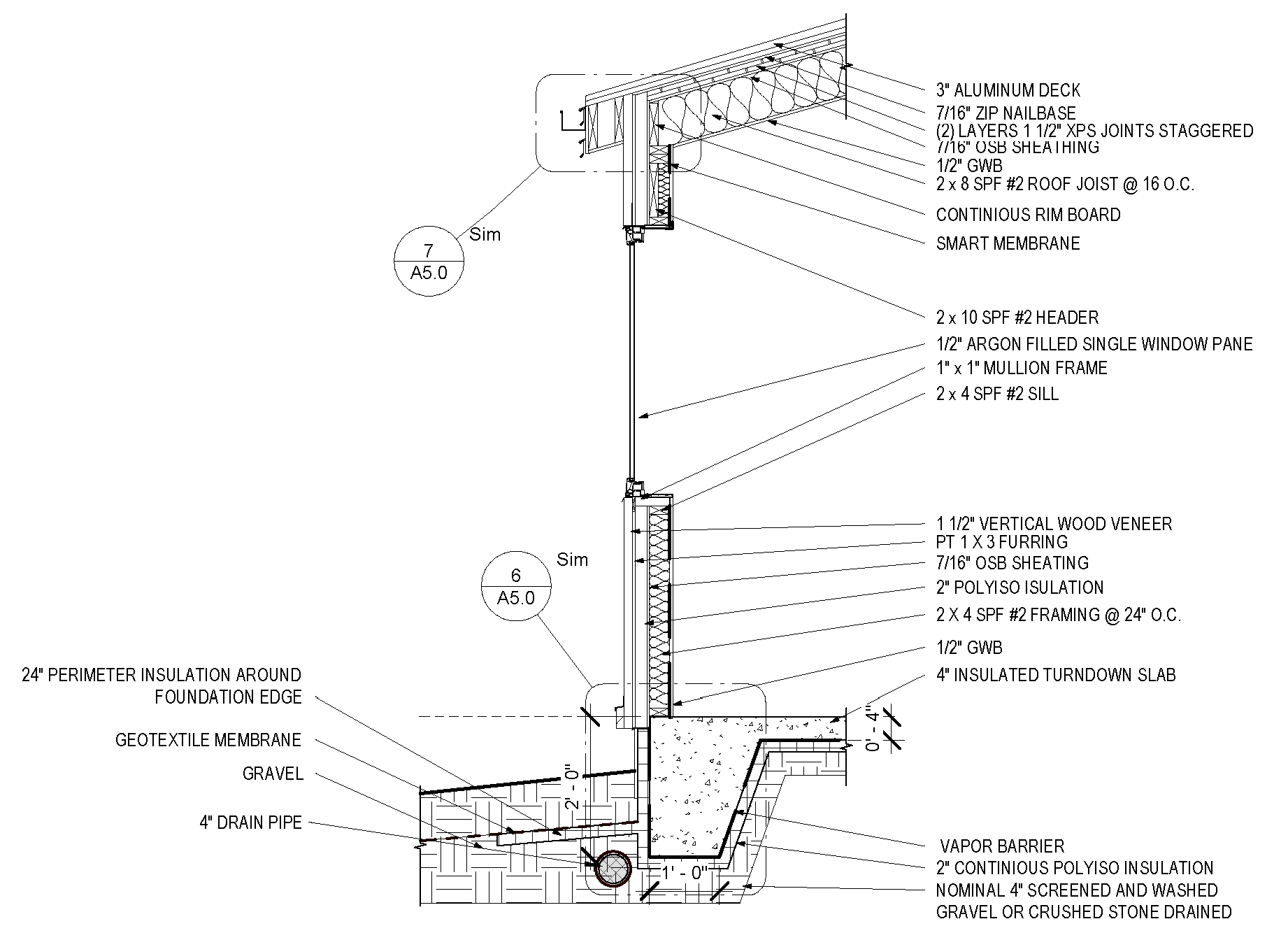 3" ALUMINUM DECK
7/16" ZIP NAILBASE
(2) LAYERS 1 1/2" XPS JOINTS STAGGERED
7/16" OSB SHEATHING
1/2" GWB
2 x 8 SPF #2 ROOF JOIST @ 16 O.C.
CONTINIOUS RIM BOARD
SMART MEMBRANE

Sim
7
A5.0

2 x 10 SPF #2 HEADER
1/2" ARGON FILLED SINGLE WINDOW PANE
1" x 1" MULLION FRAME
2 x 4 SPF #2 SILL

1 1/2" VERTICAL WOOD VENEER
PT 1 X 3 FURRING
7/16" OSB SHEATING
2" POLYISO ISULATION
2 X 4 SPF #2 FRAMING @ 24" O.C.
1/2" GWB
4" INSULATED TURNDOWN SLAB

Sim
6
A5.0

24" PERIMETER INSULATION AROUND FOUNDATION EDGE
GEOTEXTILE MEMBRANE
GRAVEL
4" DRAIN PIPE

2' - 0"
0' - 4"
1' - 0"

VAPOR BARRIER
2" CONTINIOUS POLYISO INSULATION
NOMINAL 4" SCREENED AND WASHED GRAVEL OR CRUSHED STONE DRAINED