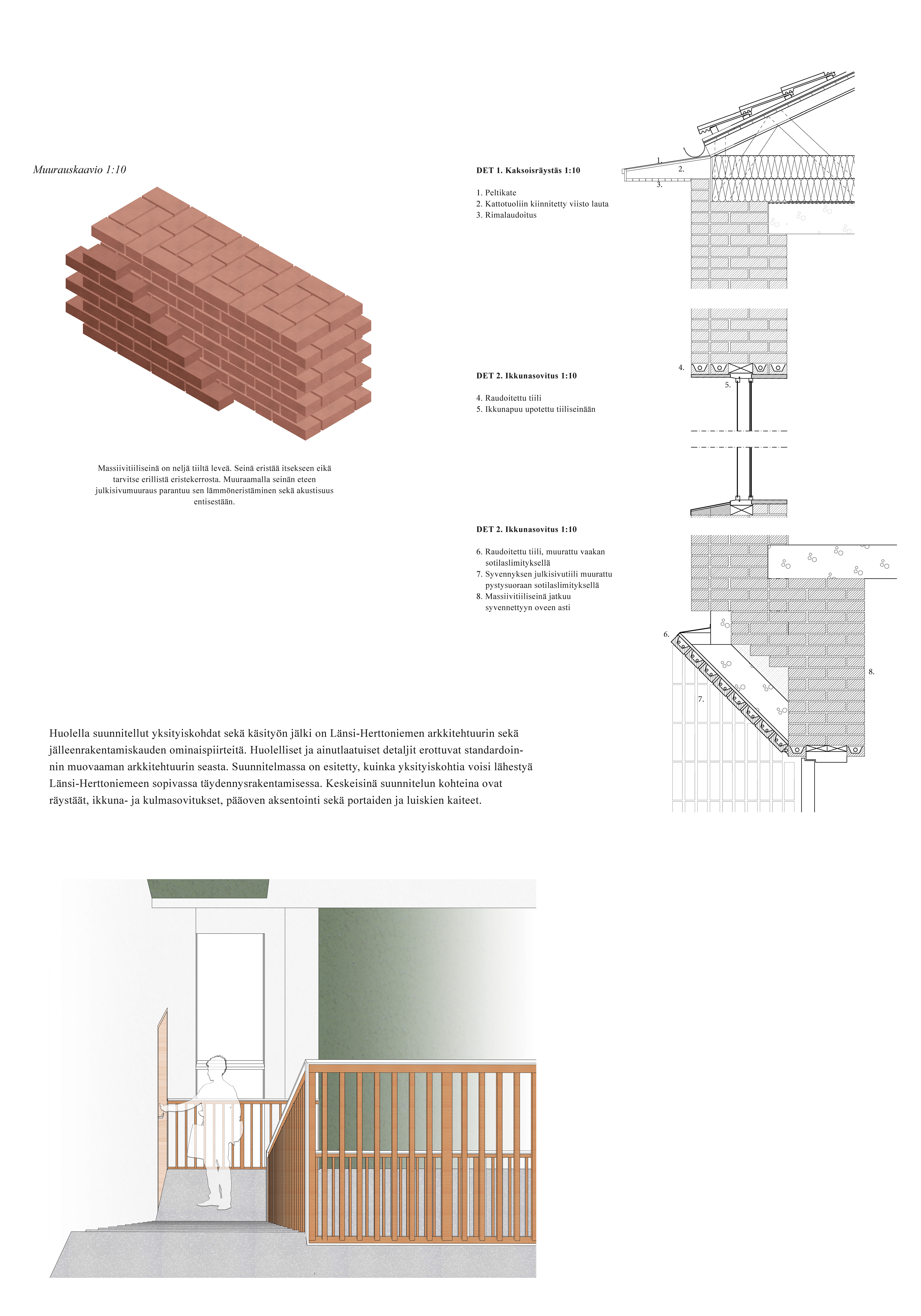 Muurauskaavio 1:10

Massiivitiiliseinä on neljä tiiltä leveä. Seinä eristää itsekseen eikä tarvitse erillistä eristekerrosta. Muuraamalla seinän eteen julkisivumuuraus parantuu sen lämmöneristäminen sekä akustisuus entisestään.

DET 1. Kaksoisräystäs 1:10

1. Peltikate
2. Kattotuoliin kiinnitetty viisto lauta
3. Rimalaudoitus

1.
2.
3.

DET 2. Ikkunasovitus 1:10

4. Raudoitettu tiili
5. Ikkunapuu upotettu tiiliseinään

4.
5.

DET 2. Ikkunasovitus 1:10

6. Raudoitettu tiili, muurattu vaakan sotilaslimityksellä
7. Syvennyksen julkisivutiili muurattu pystysuoraan sotilaslimityksellä
8. Massiivitiiliseinä jatkuu syvennettyyn oveen asti

6.
7.
8.

Huolella suunnitellut yksityiskohdat sekä käsityön jälki on Länsi-Herttoniemen arkkitehtuurin sekä jälleenrakentamiskauden ominaispiirteitä. Huolelliset ja ainutlaatuiset detaljit erottuvat standardoinnin muovaaman arkkitehtuurin seasta. Suunnitelmassa on esitetty, kuinka yksityiskohtia voisi lähestyä Länsi-Herttoniemeen sopivassa täydennysrakentamisessa. Keskeisinä suunnitelun kohteina ovat räystäät, ikkuna- ja kulmasovitukset, pääoven aksentointi sekä portaiden ja luiskien kaiteet.