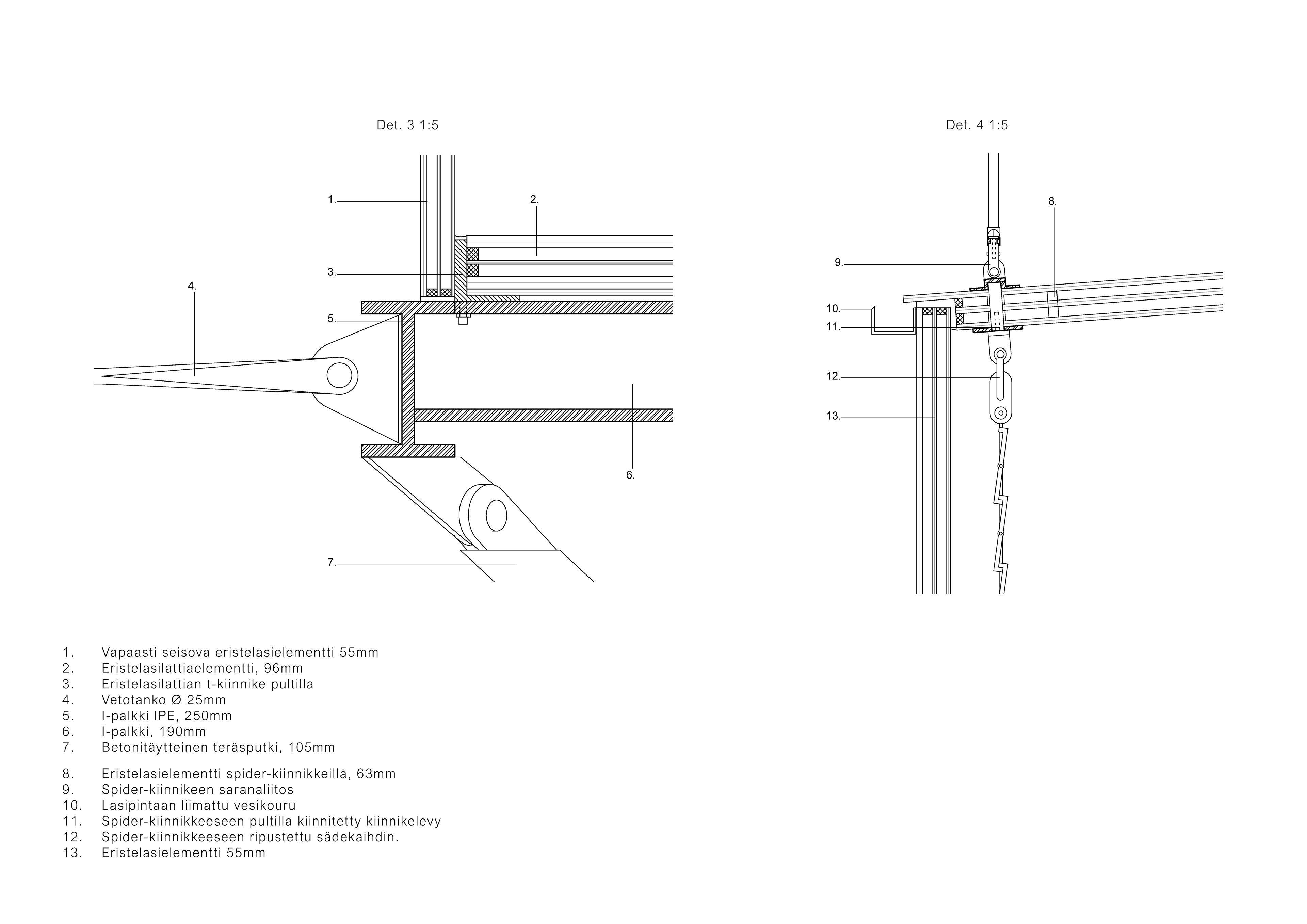 Det. 3 1:5

1.
2.
3.
4.
5.
6.
7.

Det. 4 1:5

8.
9.
10.
11.
12.
13.

1. Vapaasti seisova eristelasielementti 55mm
2. Eristelasilattiaelementti, 96mm
3. Eristelasilattian t-kiinnike pultilla
4. Vetotanko Ø 25mm
5. I-palkki IPE, 250mm
6. I-palkki, 190mm
7. Betonitäytteinen teräsputki, 105mm

8. Eristelasielementti spider-kiinnikkeillä, 63mm
9. Spider-kiinnikeen saranaliitos
10. Lasipintaan liimattu vesikouru
11. Spider-kiinnikkeeseen pultilla kiinnitetty kiinnikelevy
12. Spider-kiinnikkeeseen ripustettu sädekaihdin.
13. Eristelasielementti 55mm