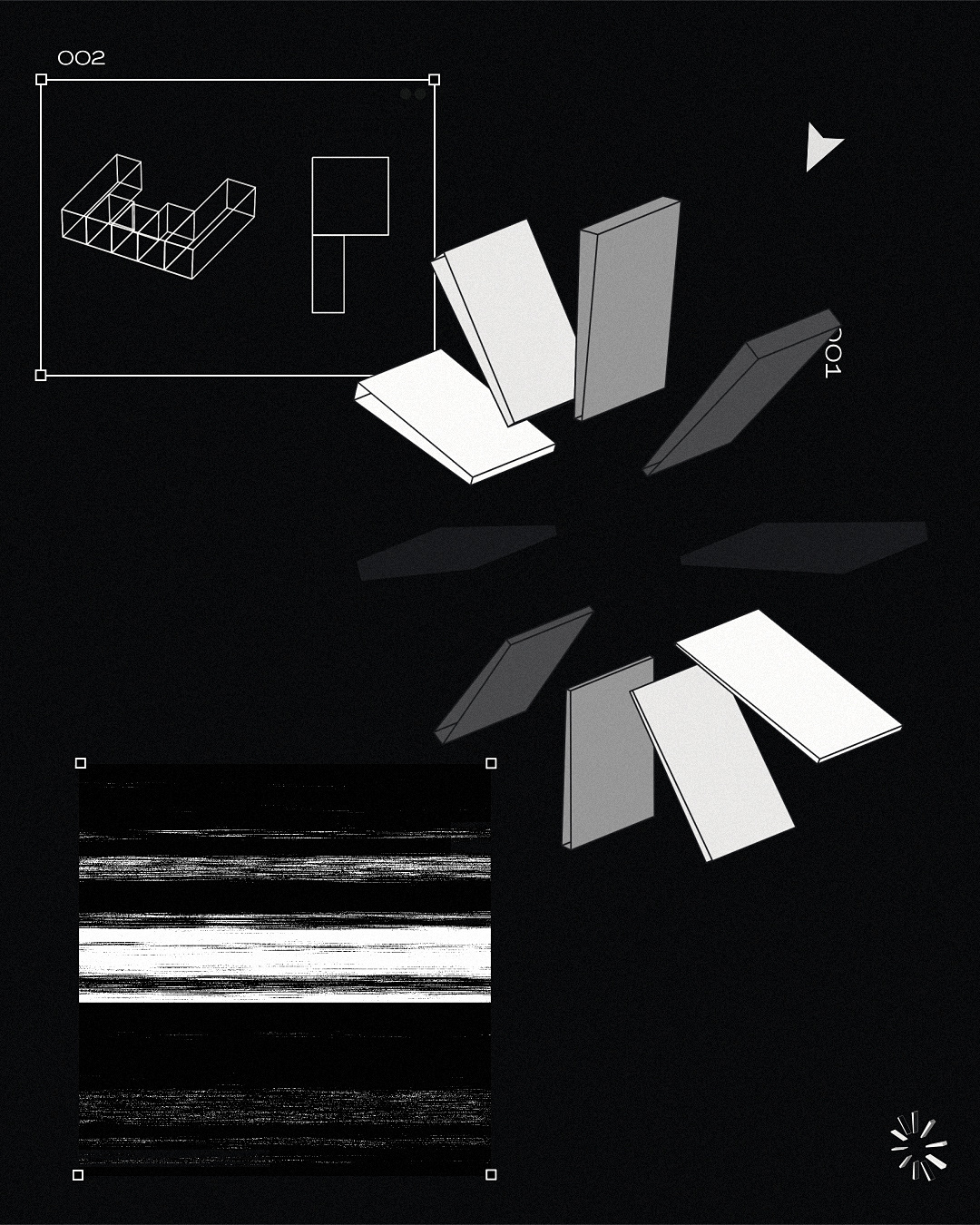 002

001