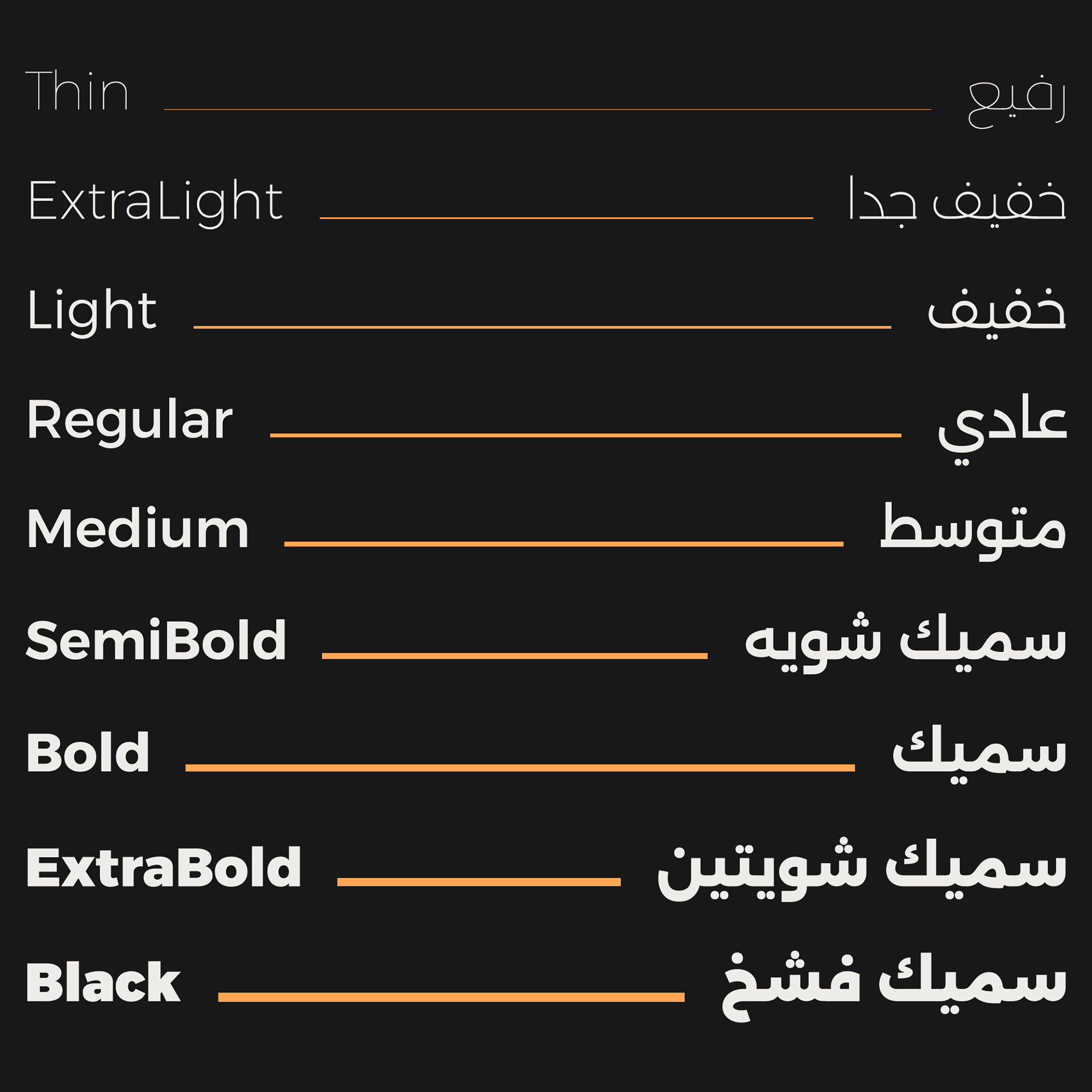 Thin رفيع

ExtraLight خفيف جدا

Light خفيف

Regular عادي

Medium متوسط

SemiBold سميك شويه

Bold سميك

ExtraBold سميك شويتين

Black سميك فشخ