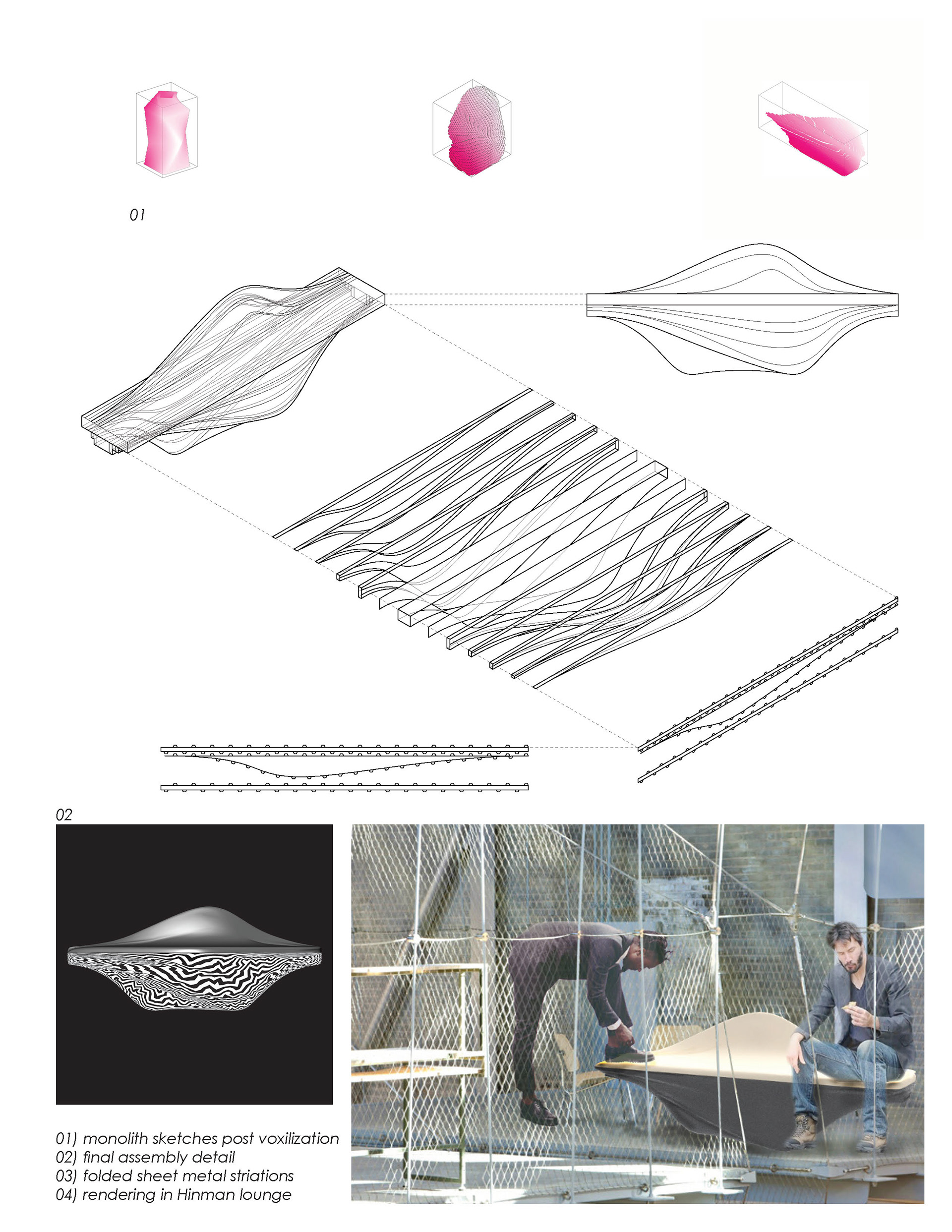 01

02

01) monolith sketches post voxilization
02) final assembly detail
03) folded sheet metal striations
04) rendering in Hinman lounge