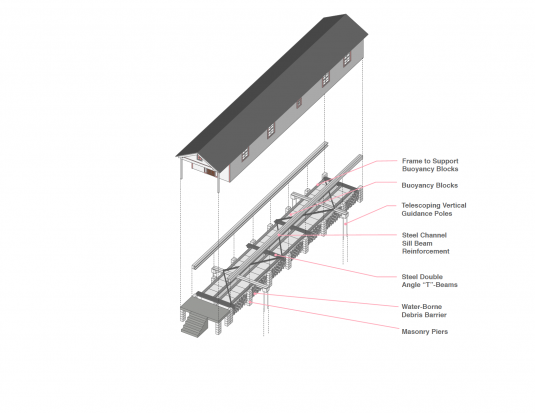 Frame to Support Buoyancy Blocks

Buoyancy Blocks

Telescoping Vertical Guidance Poles

Steel Channel Sill Beam Reinforcement

Steel Double Angle "T"-Beams

Water-Borne Debris Barrier

Masonry Piers