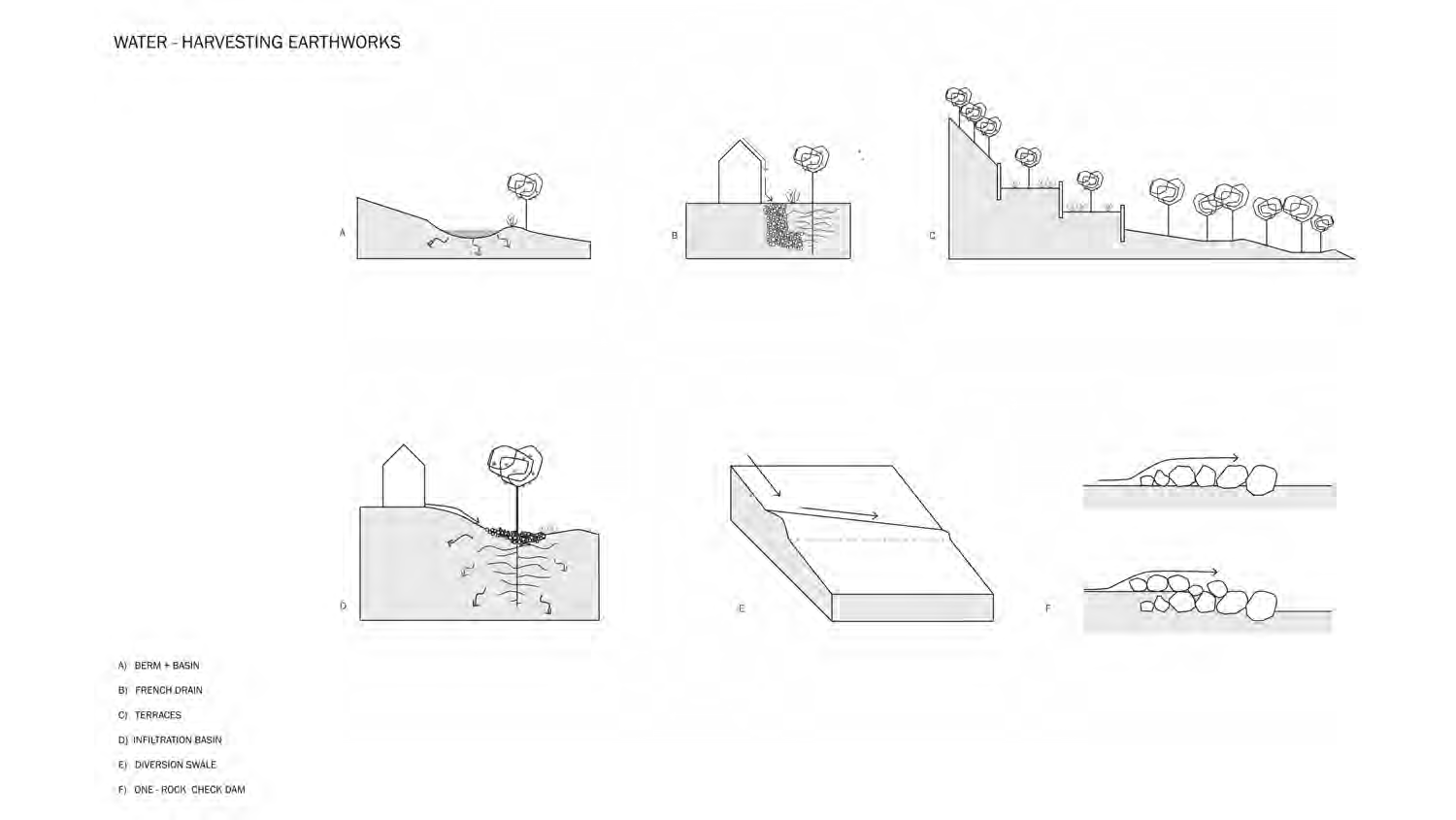 WATER - HARVESTING EARTHWORKS

A

B

C

D

E

F

A) BERM + BASIN

B) FRENCH DRAIN

C) TERRACES

D) INFILTRATION BASIN

E) DIVERSION SWALE

F) ONE - ROCK CHECK DAM