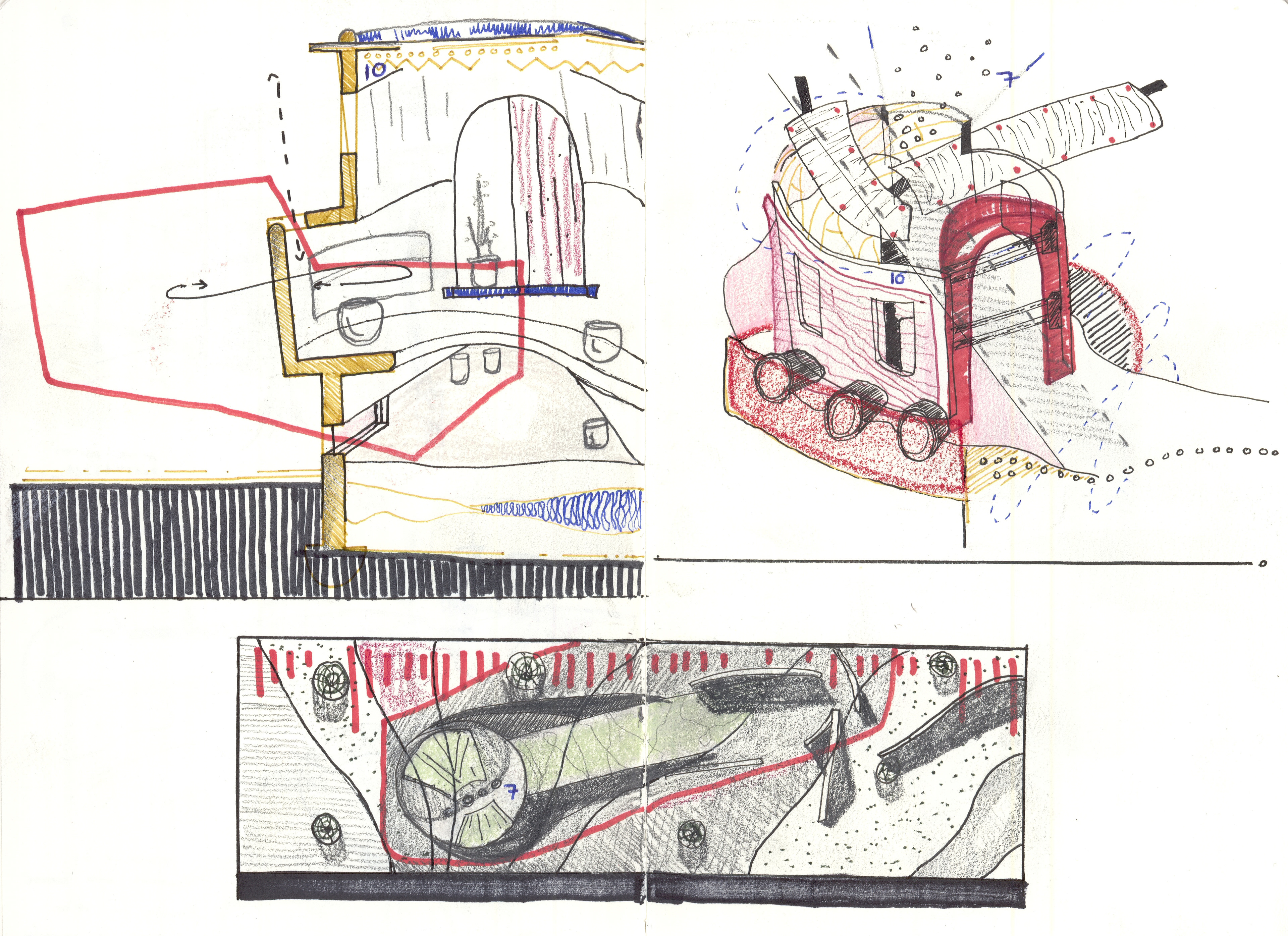 10

7

10

7