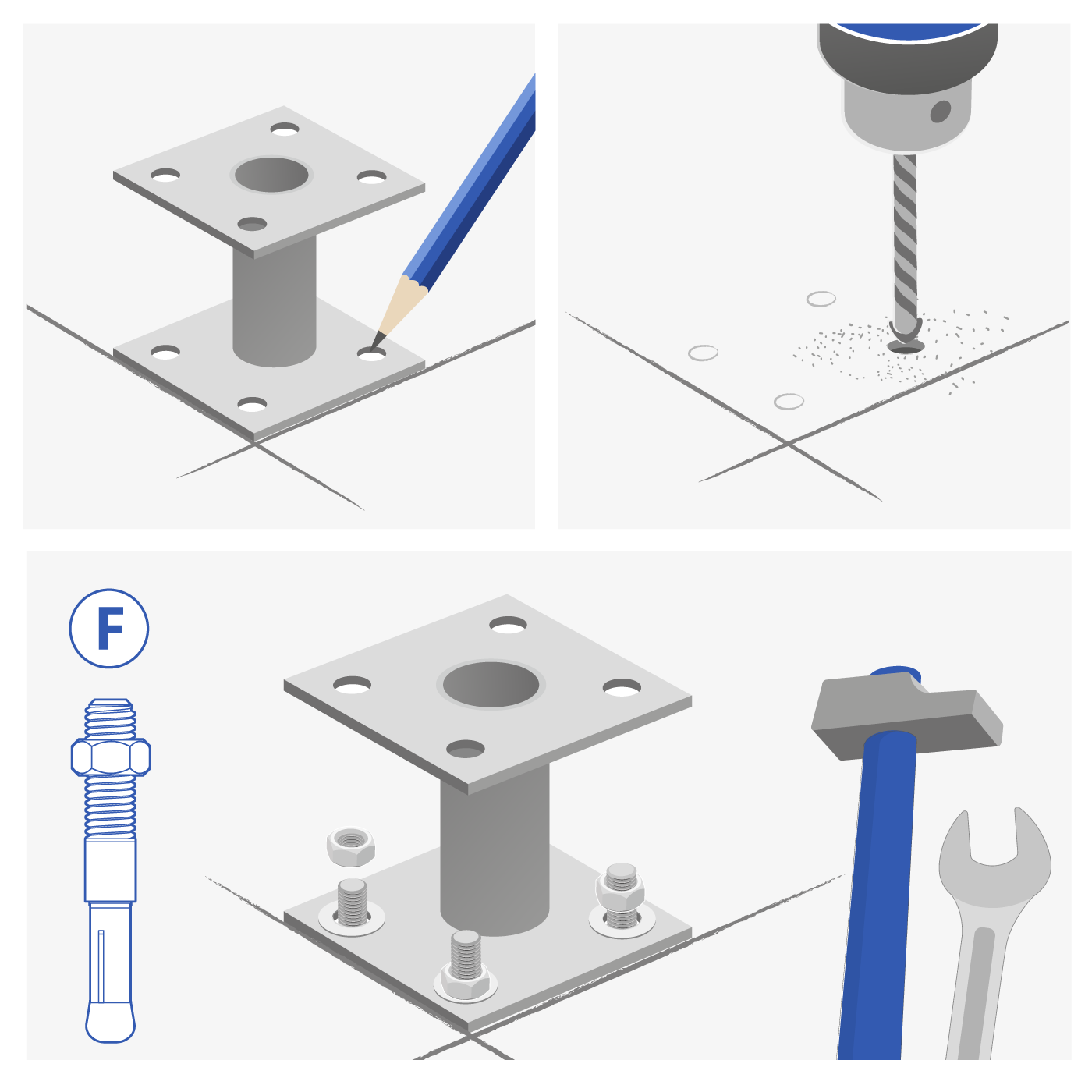 F