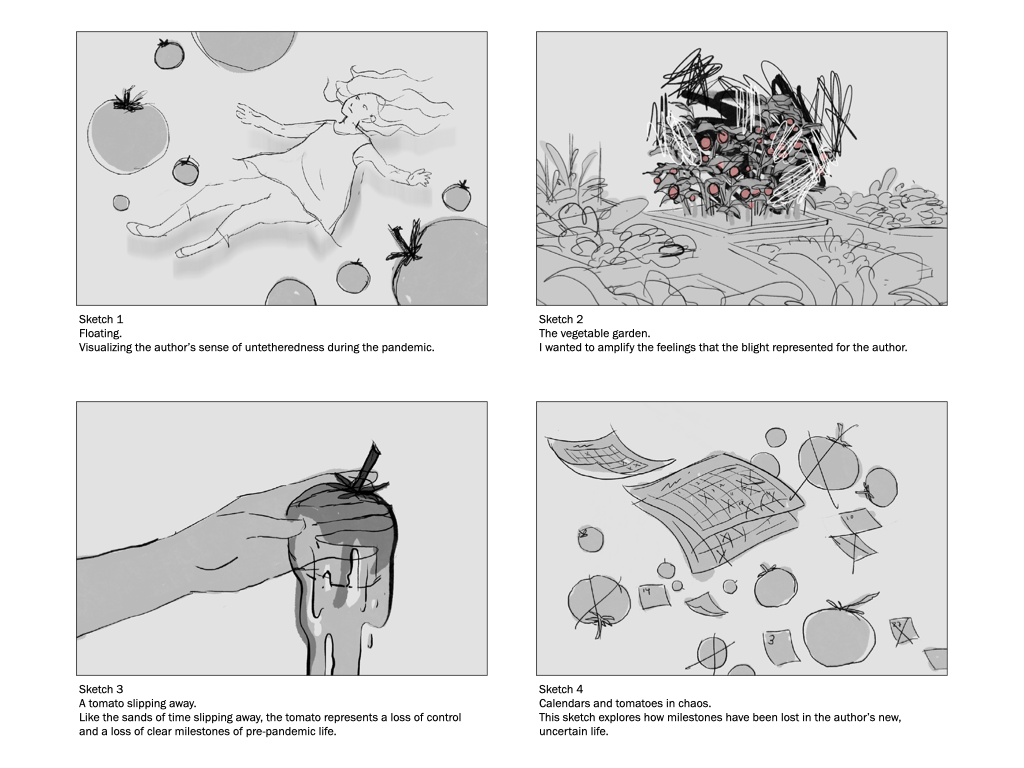 Sketch 1
Floating.
Visualizing the author's sense of untetheredness during the pandemic.

Sketch 2
The vegetable garden.
I wanted to amplify the feelings that the blight represented for the author.

Sketch 3
A tomato slipping away.
Like the sands of time slipping away, the tomato represents a loss of control and a loss of clear milestones of pre-pandemic life.

14

3

Sketch 4
Calendars and tomatoes in chaos.
This sketch explores how milestones have been lost in the author's new, uncertain life.