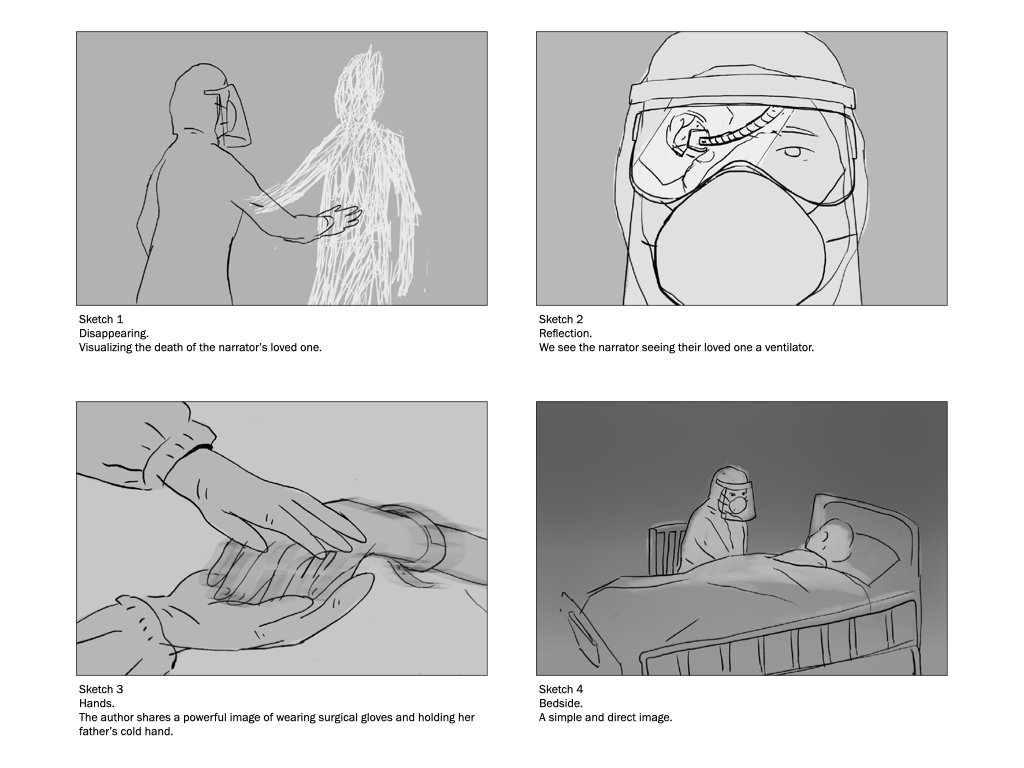 Sketch 1
Disappearing.
Visualizing the death of the narrator's loved one.

Sketch 2
Reflection.
We see the narrator seeing their loved one a ventilator.

Sketch 3
Hands.
The author shares a powerful image of wearing surgical gloves and holding her father's cold hand.

Sketch 4
Bedside.
A simple and direct image.