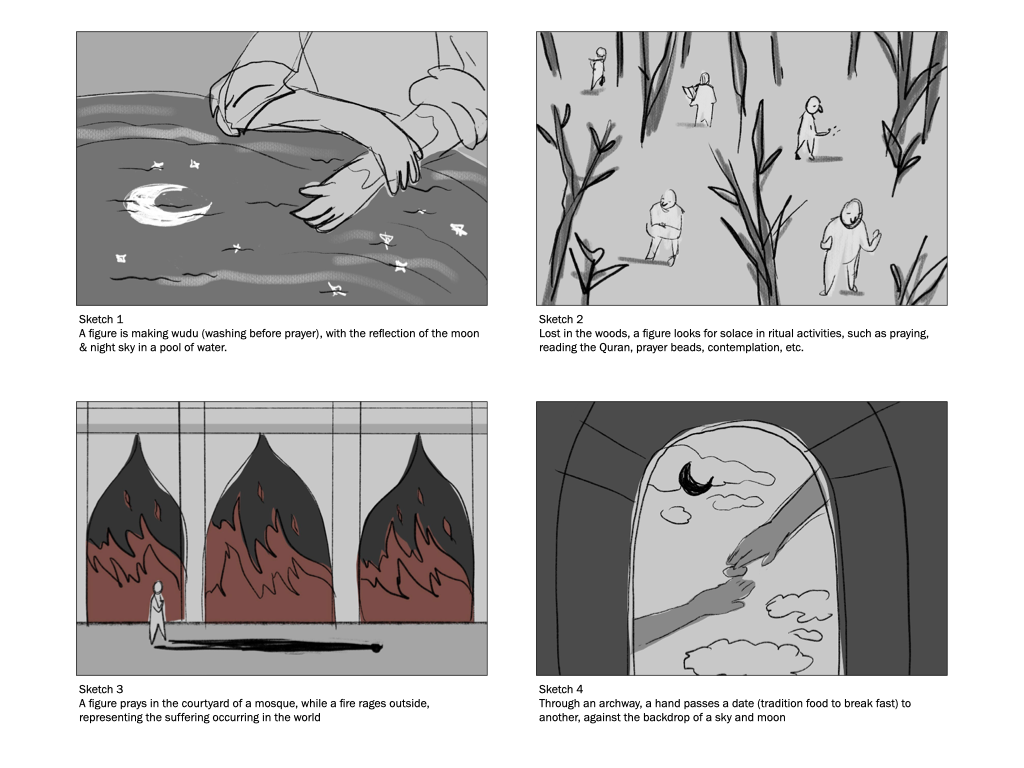 Sketch 1
A figure is making wudu (washing before prayer), with the reflection of the moon & night sky in a pool of water.

Sketch 2
Lost in the woods, a figure looks for solace in ritual activities, such as praying, reading the Quran, prayer beads, contemplation, etc.

Sketch 3
A figure prays in the courtyard of a mosque, while a fire rages outside, representing the suffering occurring in the world

Sketch 4
Through an archway, a hand passes a date (tradition food to break fast) to another, against the backdrop of a sky and moon