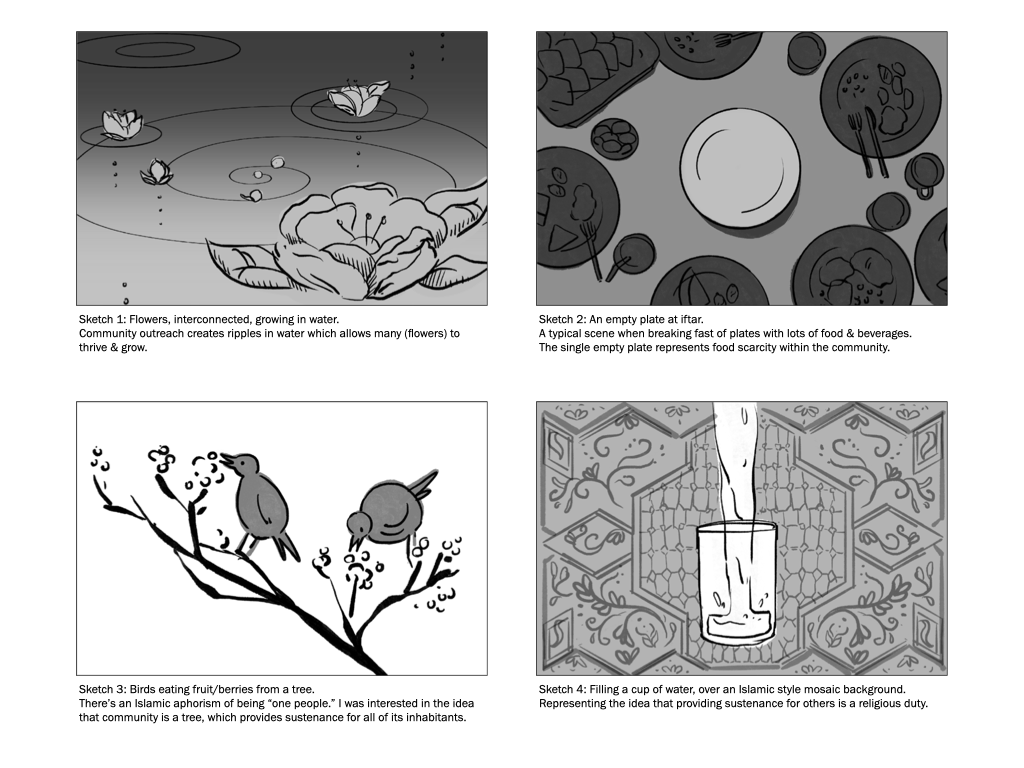 Sketch 1: Flowers, interconnected, growing in water.
Community outreach creates ripples in water which allows many (flowers) to thrive & grow.

Sketch 2: An empty plate at iftar.
A typical scene when breaking fast of plates with lots of food & beverages.
The single empty plate represents food scarcity within the community.

Sketch 3: Birds eating fruit/berries from a tree.
There's an Islamic aphorism of being "one people." I was interested in the idea that community is a tree, which provides sustenance for all of its inhabitants.

Sketch 4: Filling a cup of water, over an Islamic style mosaic background.
Representing the idea that providing sustenance for others is a religious duty.