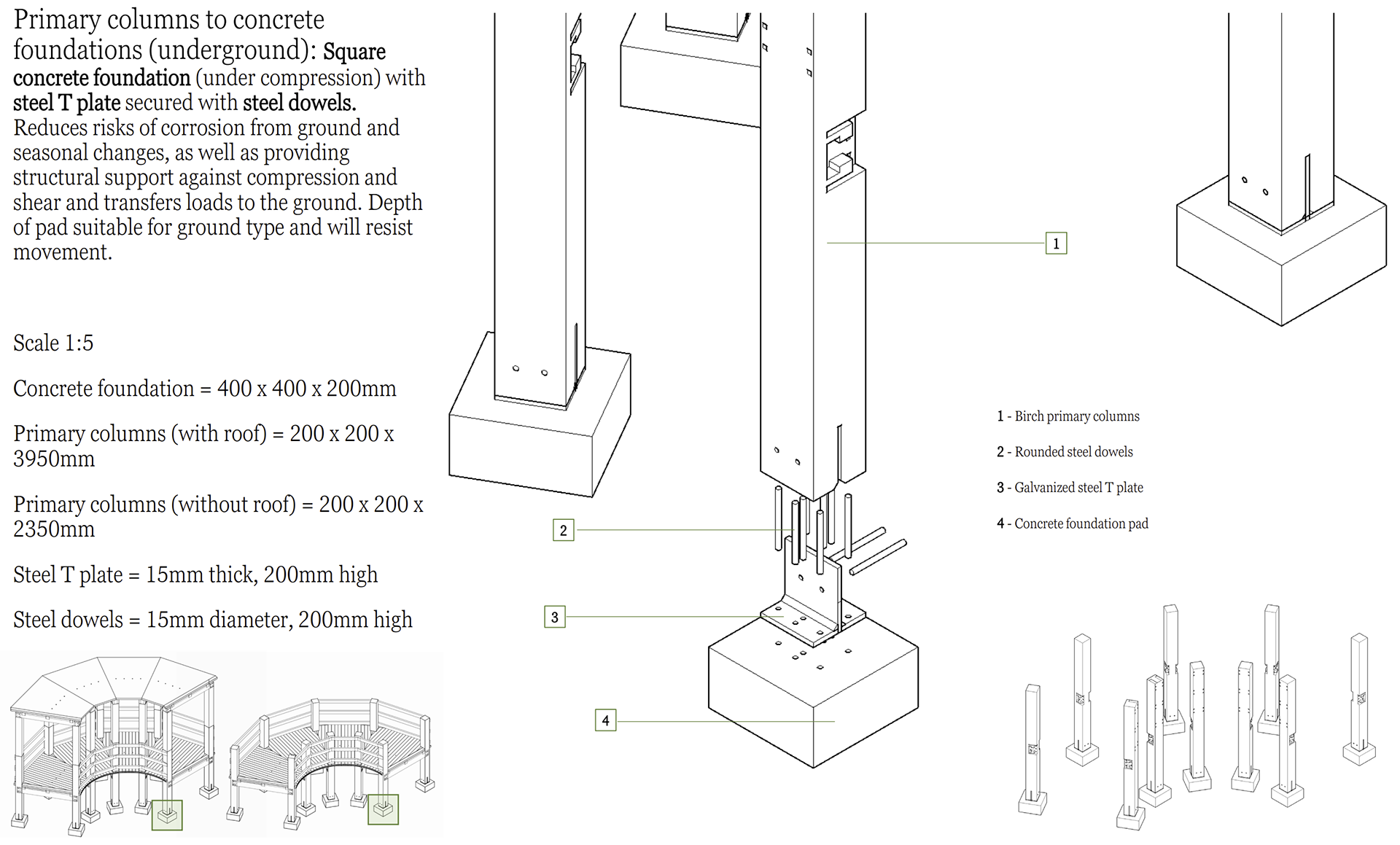 Primary columns to concrete foundations (underground): Square concrete foundation (under compression) with steel T plate secured with steel dowels. Reduces risks of corrosion from ground and seasonal changes, as well as providing structural support against compression and shear and transfers loads to the ground. Depth of pad suitable for ground type and will resist movement.

Scale 1:5

Concrete foundation = 400 x 400 x 200mm

Primary columns (with roof) = 200 x 200 x 3950mm

Primary columns (without roof) = 200 x 200 x 2350mm

Steel T plate = 15mm thick, 200mm high

Steel dowels = 15mm diameter, 200mm high

1

2

3

4

1 - Birch primary columns

2 - Rounded steel dowels

3 - Galvanized steel T plate

4 - Concrete foundation pad