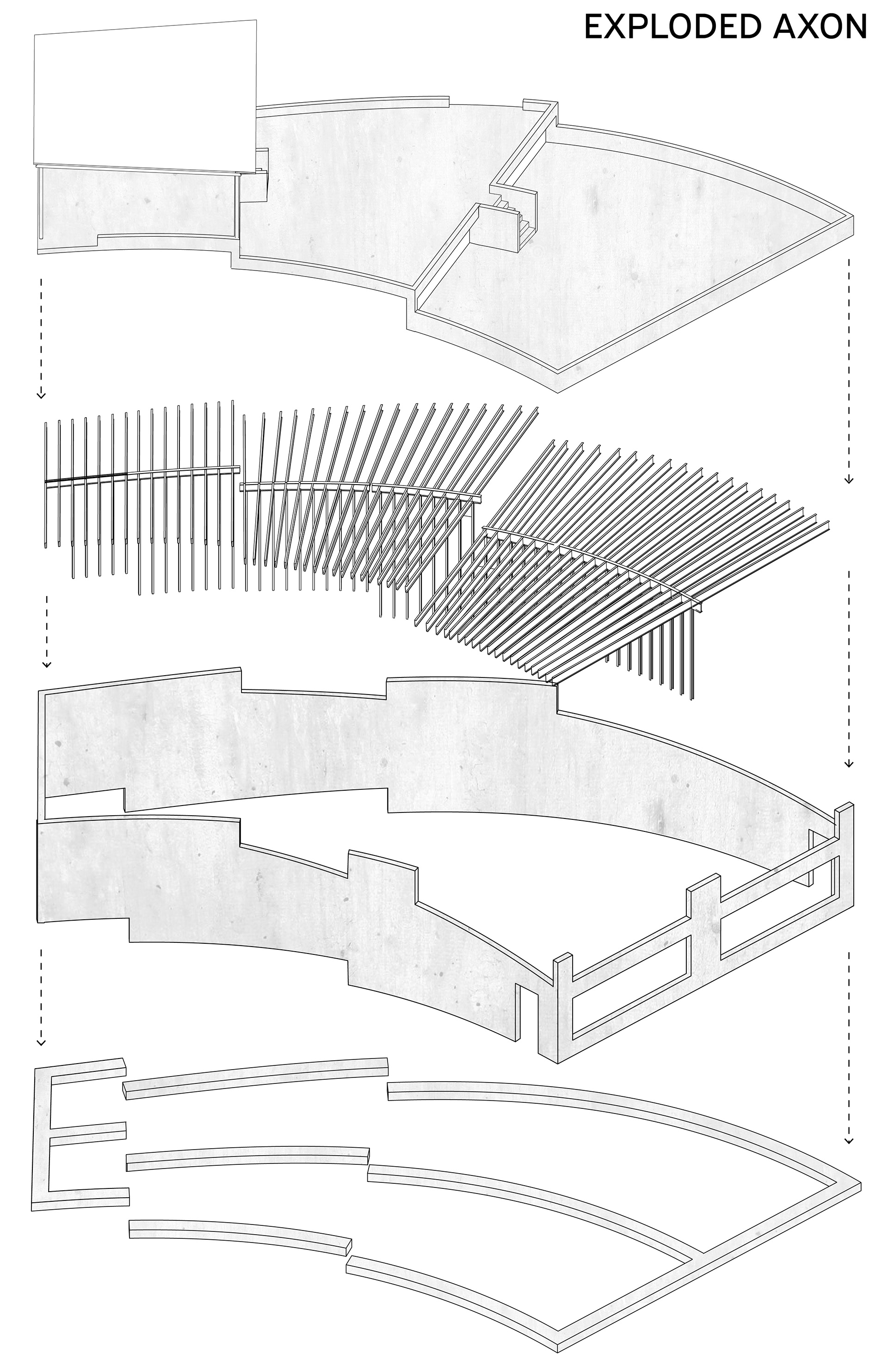 EXPLODED AXON