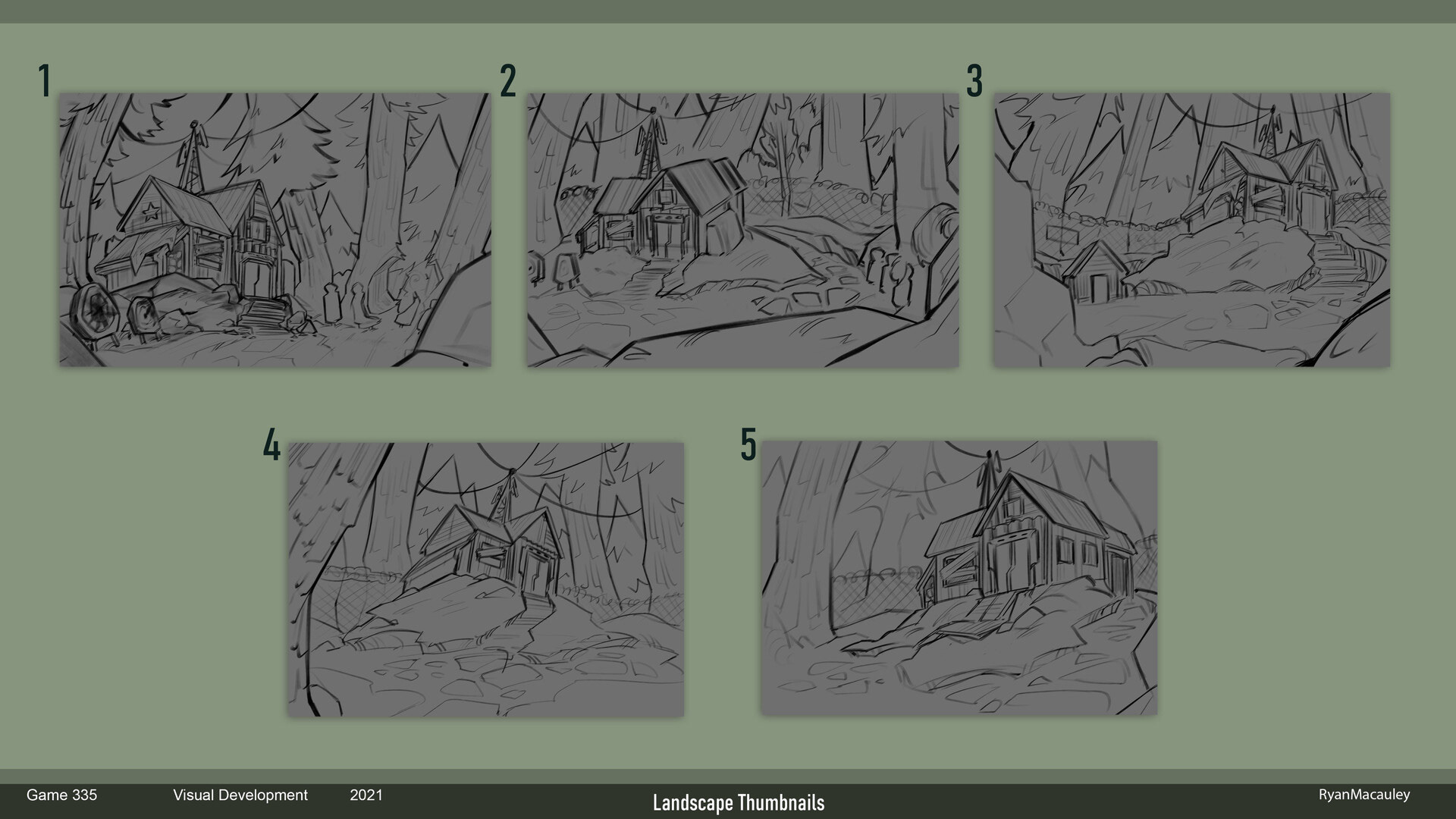 1

2

3

4

5

Game 335 Visual Development 2021

Landscape Thumbnails

RyanMacauley