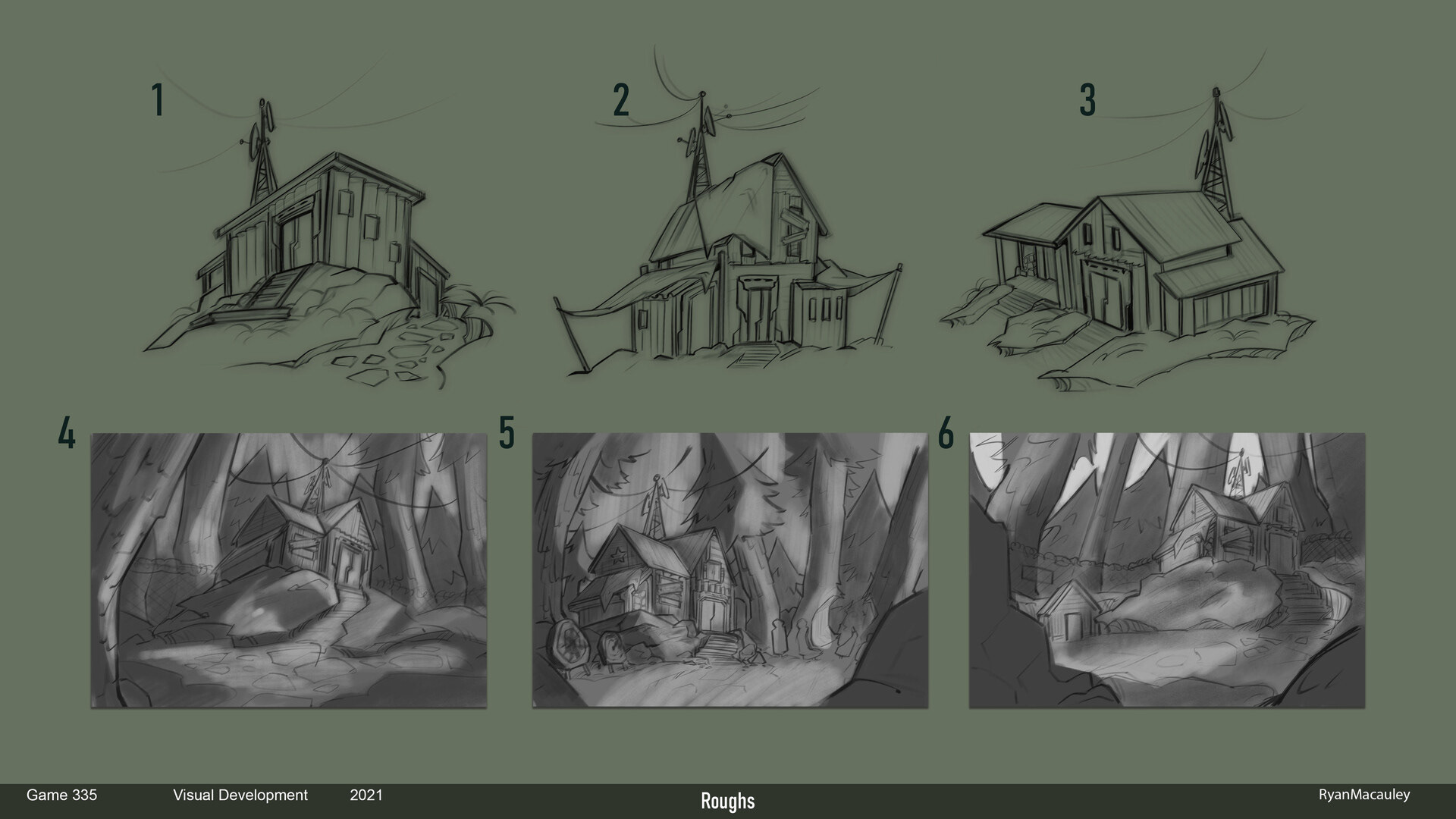 1

2

3

4

5

6

Game 335 Visual Development 2021

Roughs

RyanMacauley