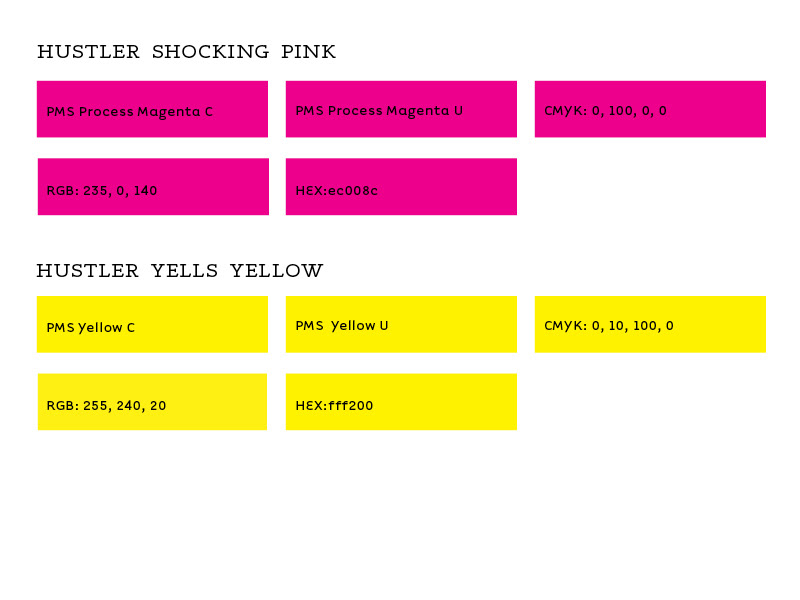 HUSTLER SHOCKING PINK

PMS Process Magenta C

PMS Process Magenta U

CMYK: 0, 100, 0, 0

RGB: 235, 0, 140

HEX:ec008c

HUSTLER YELLS YELLOW

PMS Yellow C

PMS Yellow U

CMYK: 0, 10, 100, 0

RGB: 255, 240, 20

HEX:fff200