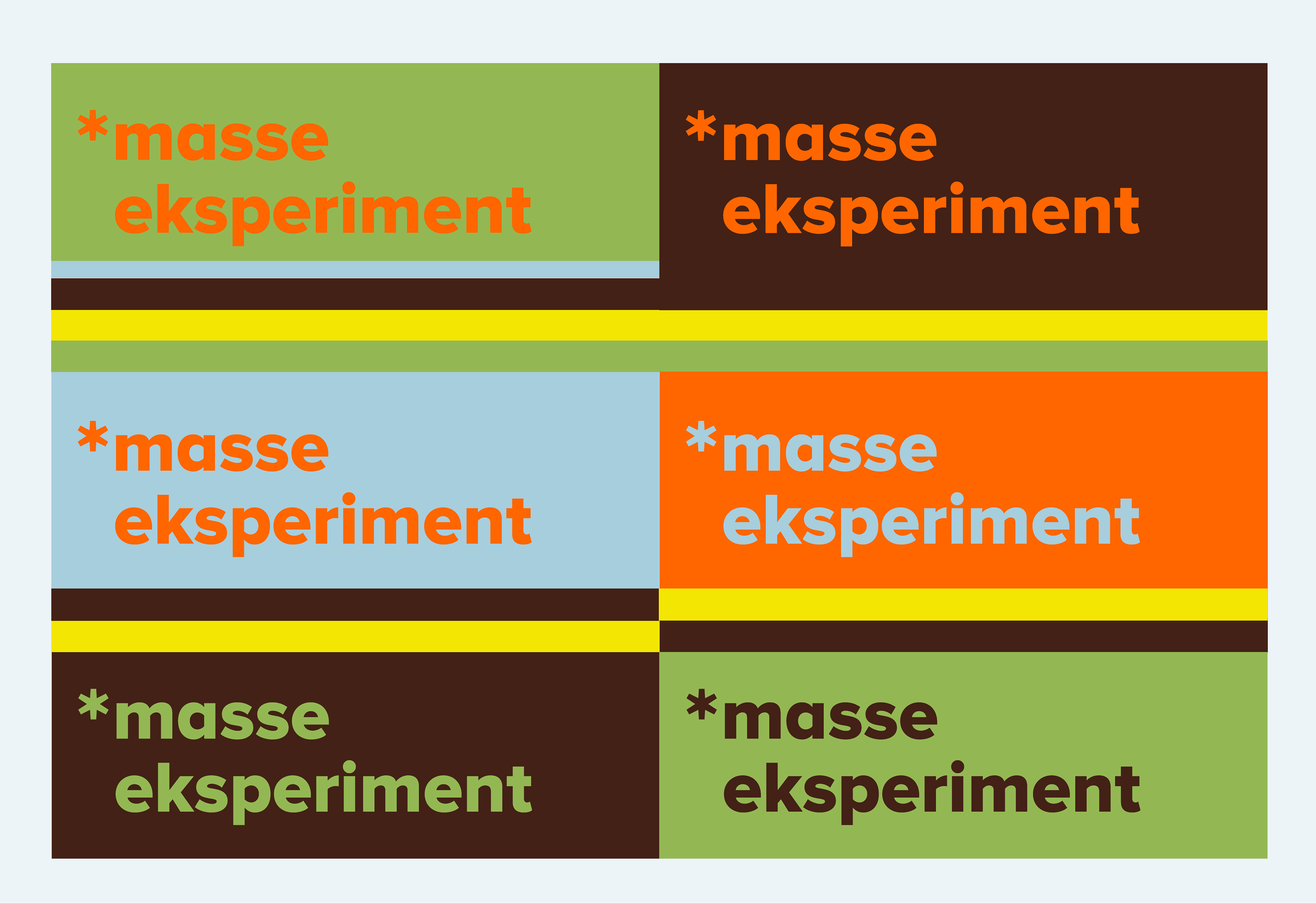 *masse
eksperiment

*masse
eksperiment

*masse
eksperiment

*masse
eksperiment

*masse
eksperiment

*masse
eksperiment