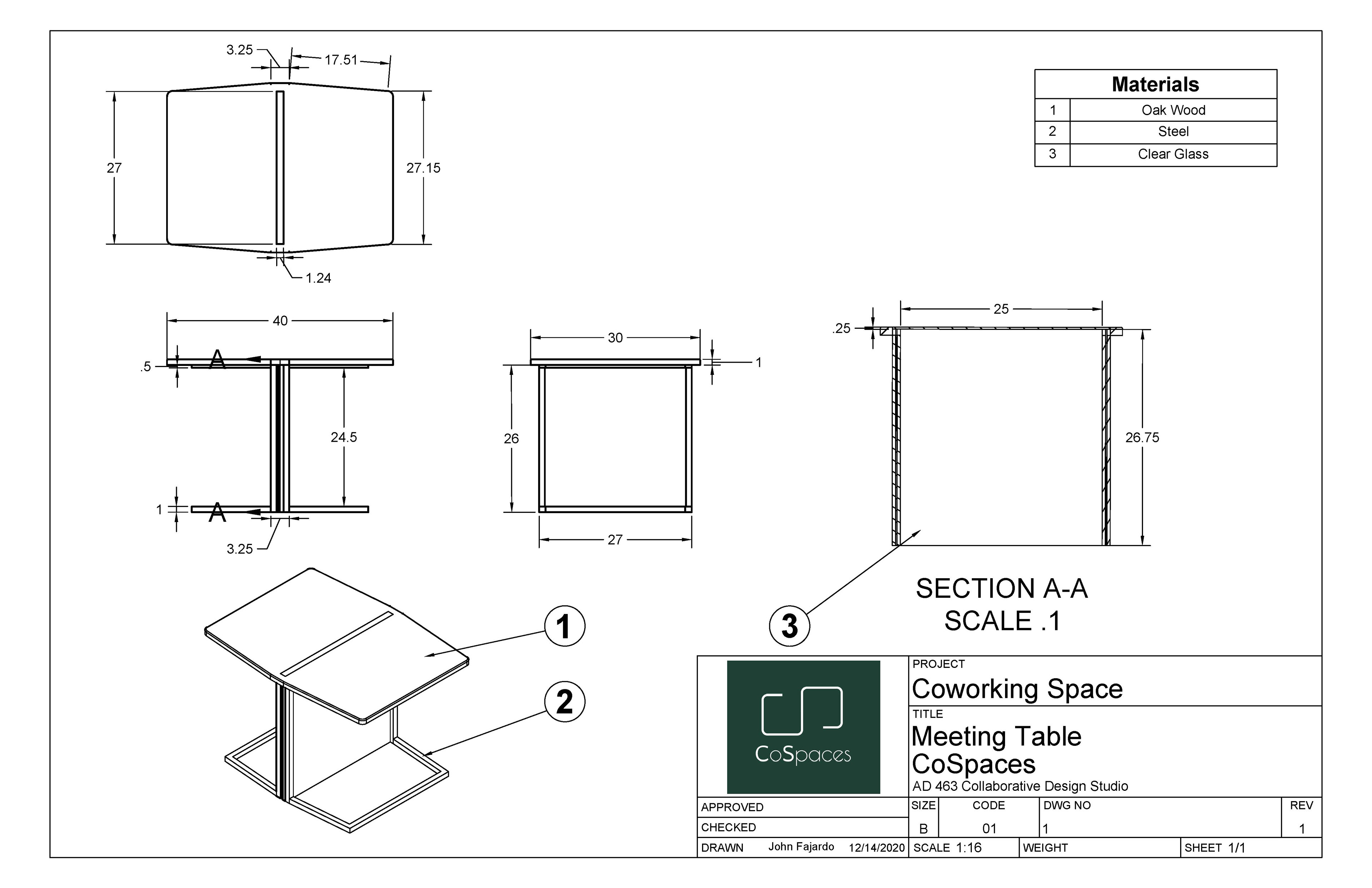 3.25
17.51
27
27.15
1.24

| Materials | |
|---|---|
| 1 | Oak Wood |
| 2 | Steel |
| 3 | Clear Glass |

40
.5
A
24.5
1
A
3.25

30
1
26
27

25
.25
26.75

SECTION A-A
SCALE .1

1
2
3

CoSpaces

PROJECT
Coworking Space
TITLE
Meeting Table
CoSpaces
AD 463 Collaborative Design Studio
APPROVED
CHECKED
DRAWN John Fajardo 12/14/2020
SIZE B
CODE 01
DWG NO 1
REV 1
SCALE 1:16
WEIGHT
SHEET 1/1