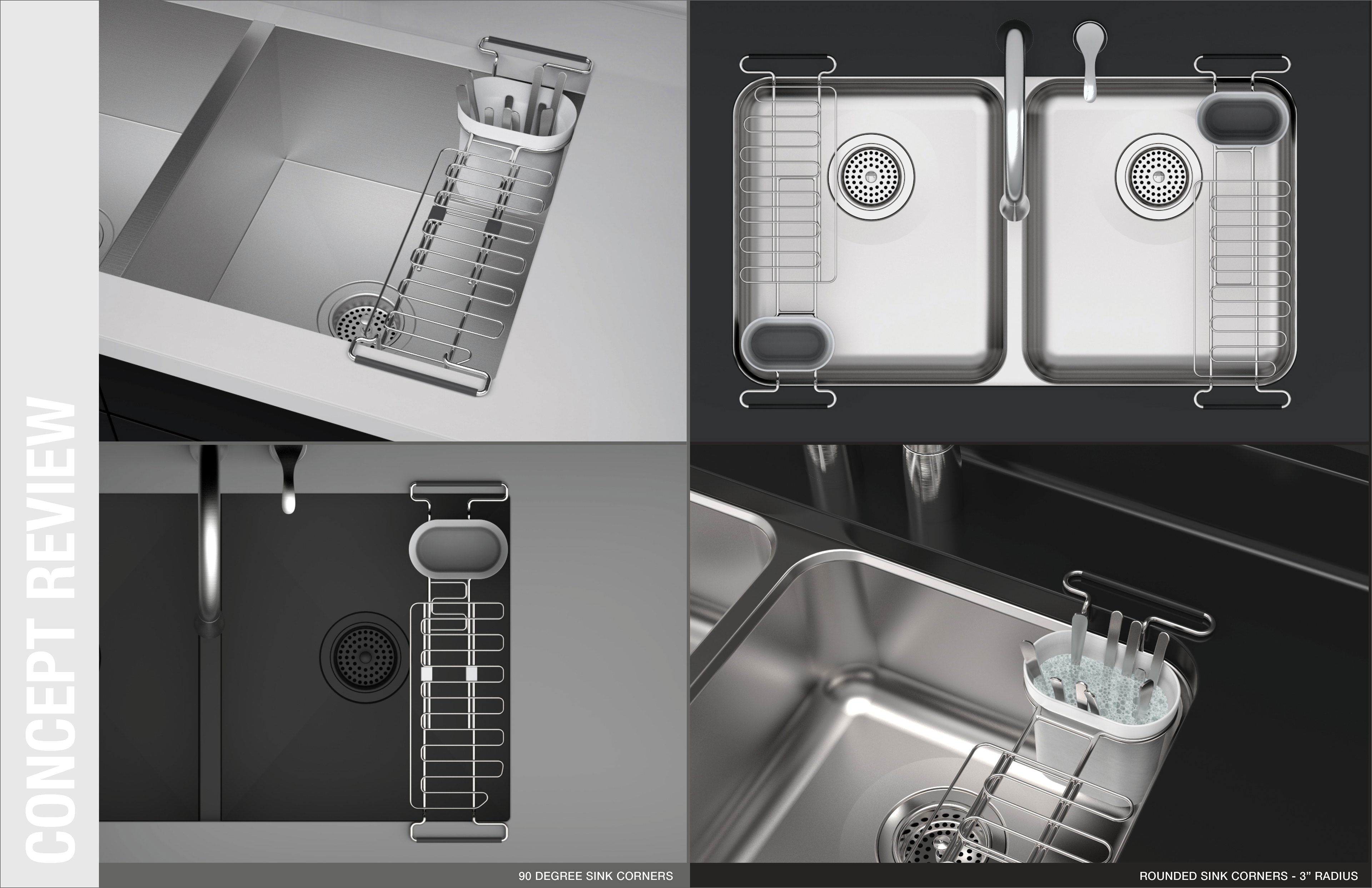 CONCEPT REVIEW

90 DEGREE SINK CORNERS

ROUNDED SINK CORNERS - 3" RADIUS