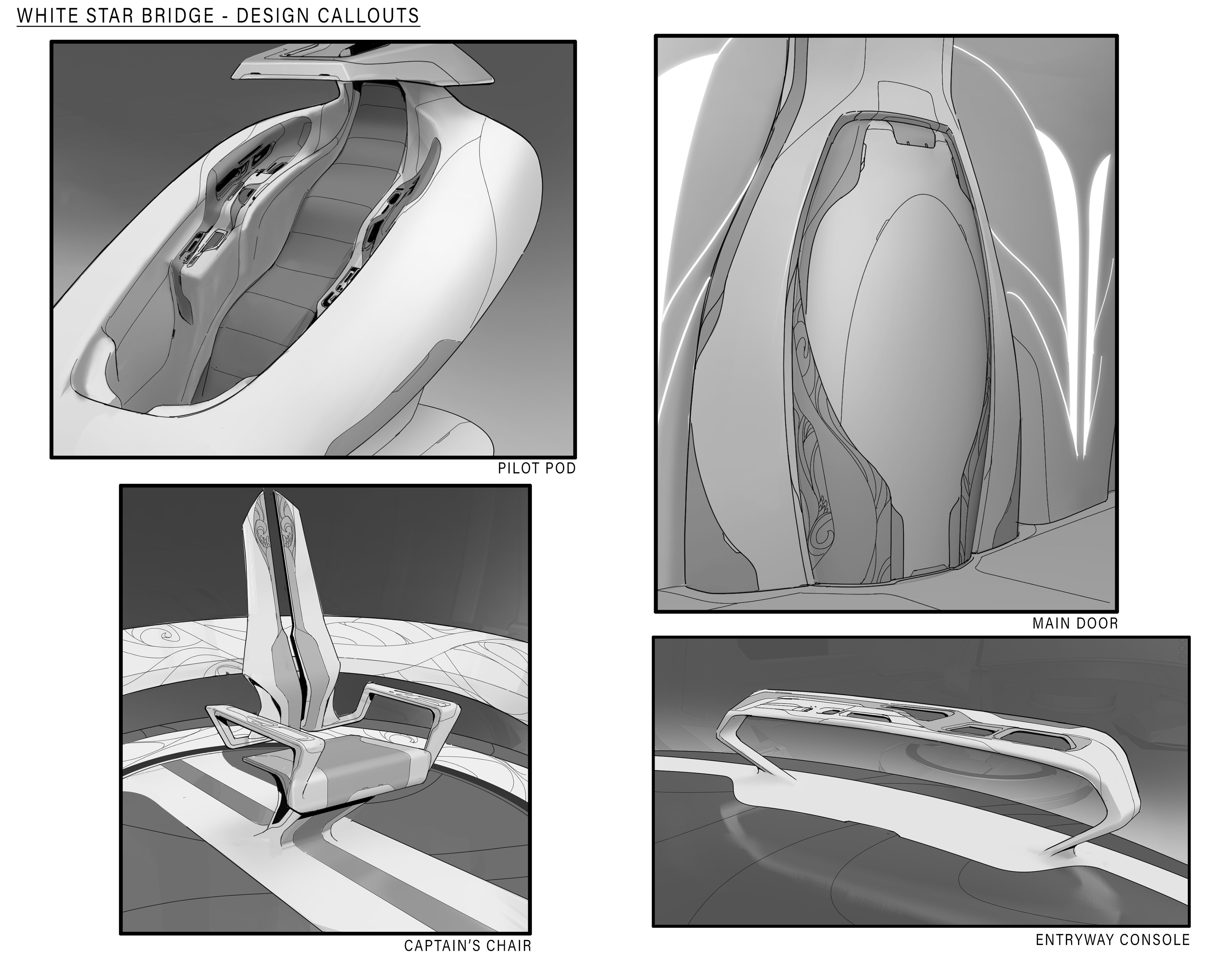 WHITE STAR BRIDGE - DESIGN CALLOUTS

PILOT POD

CAPTAIN'S CHAIR

MAIN DOOR

ENTRYWAY CONSOLE