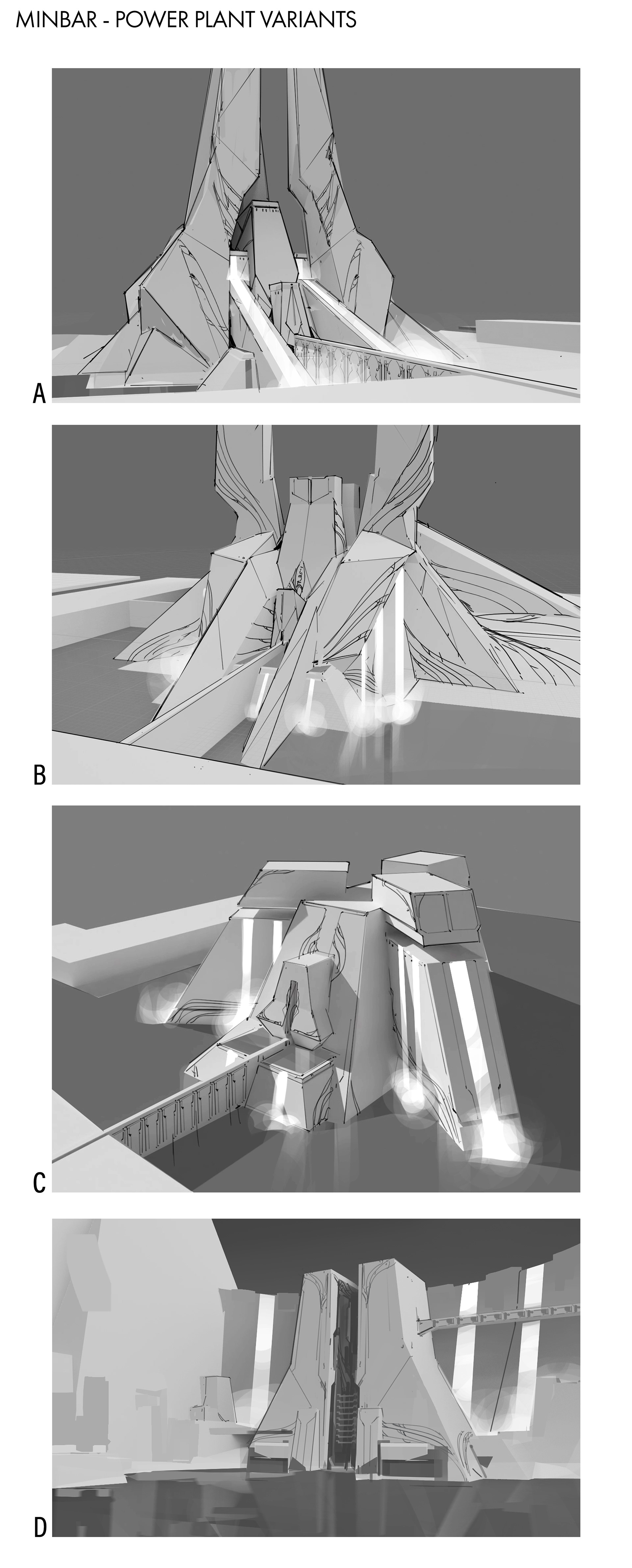 MINBAR - POWER PLANT VARIANTS

A

B

C

D