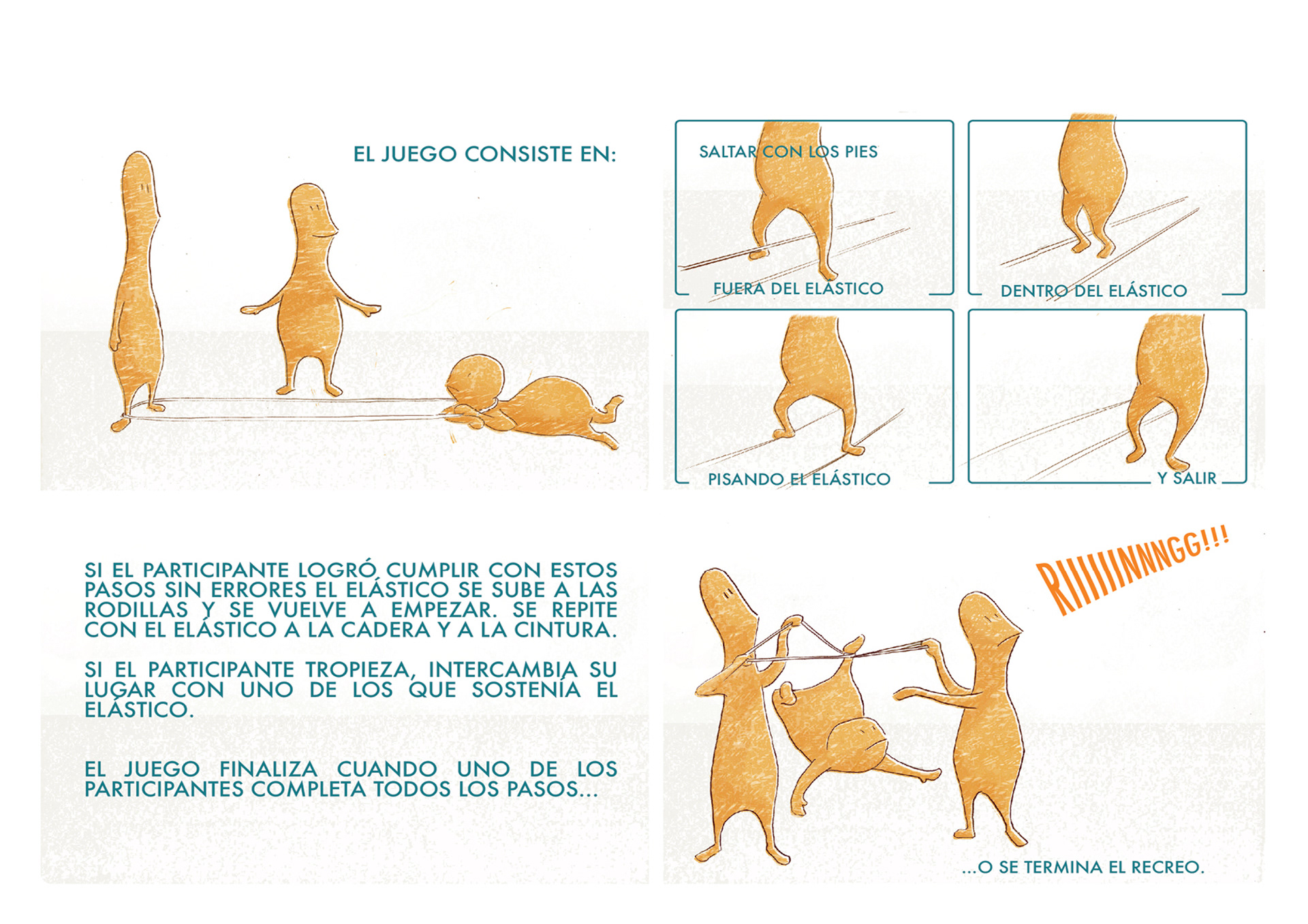 EL JUEGO CONSISTE EN:

SALTAR CON LOS PIES

FUERA DEL ELÁSTICO

DENTRO DEL ELÁSTICO

PISANDO EL ELÁSTICO

Y SALIR

SI EL PARTICIPANTE LOGRÓ CUMPLIR CON ESTOS PASOS SIN ERRORES EL ELÁSTICO SE SUBE A LAS RODILLAS Y SE VUELVE A EMPEZAR. SE REPITE CON EL ELÁSTICO A LA CADERA Y A LA CINTURA.

SI EL PARTICIPANTE TROPIEZA, INTERCAMBIA SU LUGAR CON UNO DE LOS QUE SOSTENÍA EL ELÁSTICO.

EL JUEGO FINALIZA CUANDO UNO DE LOS PARTICIPANTES COMPLETA TODOS LOS PASOS...

RIIIIIINNNGG!!!

...O SE TERMINA EL RECREO.