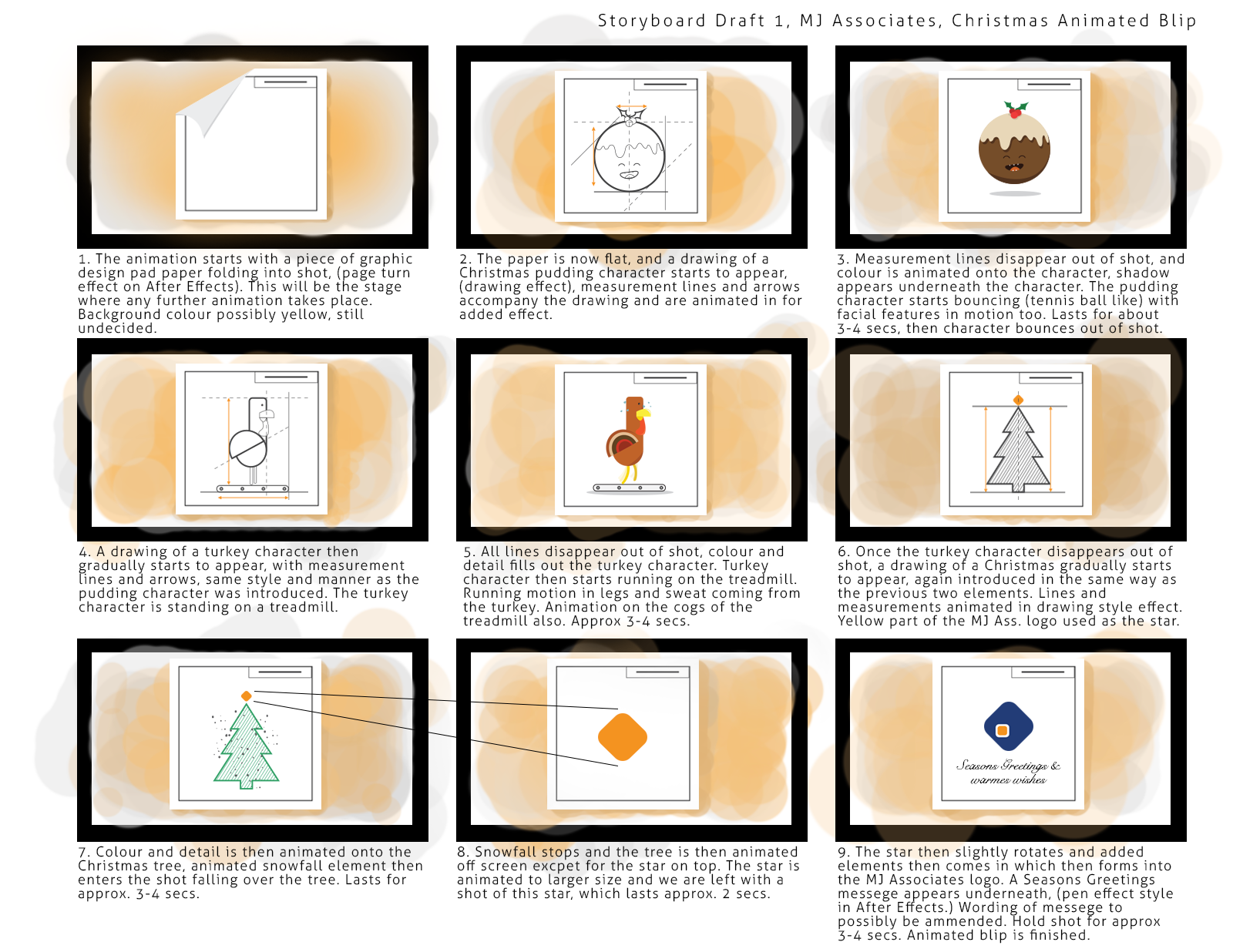 Storyboard Draft 1, MJ Associates, Christmas Animated Blip

1. The animation starts with a piece of graphic design pad paper folding into shot, (page turn effect on After Effects). This will be the stage where any further animation takes place. Background colour possibly yellow, still undecided.

2. The paper is now flat, and a drawing of a Christmas pudding character starts to appear, (drawing effect), measurement lines and arrows accompany the drawing and are animated in for added effect.

3. Measurement lines disappear out of shot, and colour is animated onto the character, shadow appears underneath the character. The pudding character starts bouncing (tennis ball like) with facial features in motion too. Lasts for about 3-4 secs, then character bounces out of shot.

4. A drawing of a turkey character then gradually starts to appear, with measurement lines and arrows, same style and manner as the pudding character was introduced. The turkey character is standing on a treadmill.

5. All lines disappear out of shot, colour and detail fills out the turkey character. Turkey character then starts running on the treadmill. Running motion in legs and sweat coming from the turkey. Animation on the cogs of the treadmill also. Approx 3-4 secs.

6. Once the turkey character disappears out of shot, a drawing of a Christmas gradually starts to appear, again introduced in the same way as the previous two elements. Lines and measurements animated in drawing style effect. Yellow part of the MJ Ass. logo used as the star.

Seasons Greetings & warmes wishes

7. Colour and detail is then animated onto the Christmas tree, animated snowfall element then enters the shot falling over the tree. Lasts for approx. 3-4 secs.

8. Snowfall stops and the tree is then animated off screen excpet for the star on top. The star is animated to larger size and we are left with a shot of this star, which lasts approx. 2 secs.

9. The star then slightly rotates and added elements then comes in which then forms into the MJ Associates logo. A Seasons Greetings messege appears underneath, (pen effect style in After Effects.) Wording of messege to possibly be ammended. Hold shot for approx 3-4 secs. Animated blip is finished.