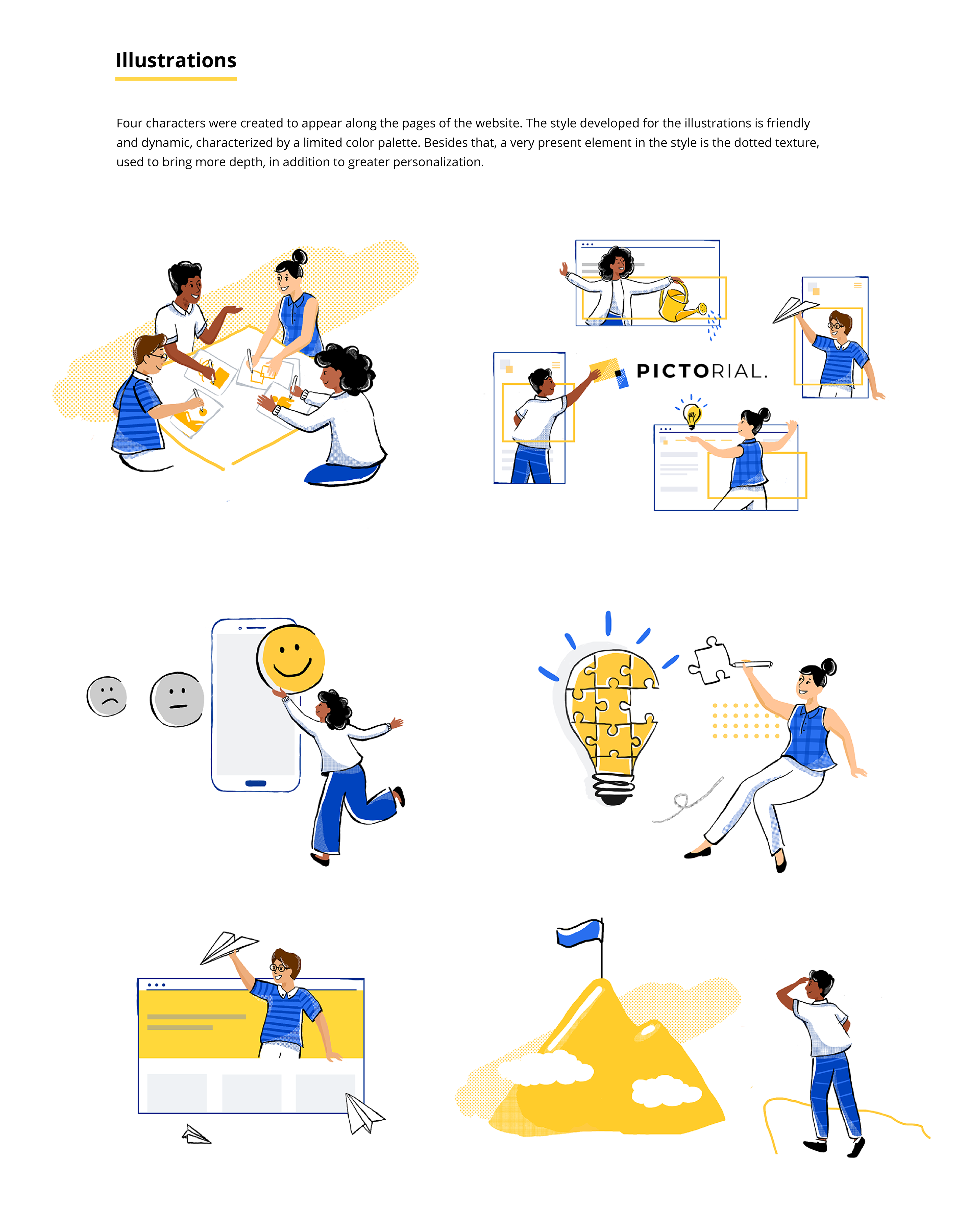 Illustrations

Four characters were created to appear along the pages of the website. The style developed for the illustrations is friendly and dynamic, characterized by a limited color palette. Besides that, a very present element in the style is the dotted texture, used to bring more depth, in addition to greater personalization.

PICTORIAL.