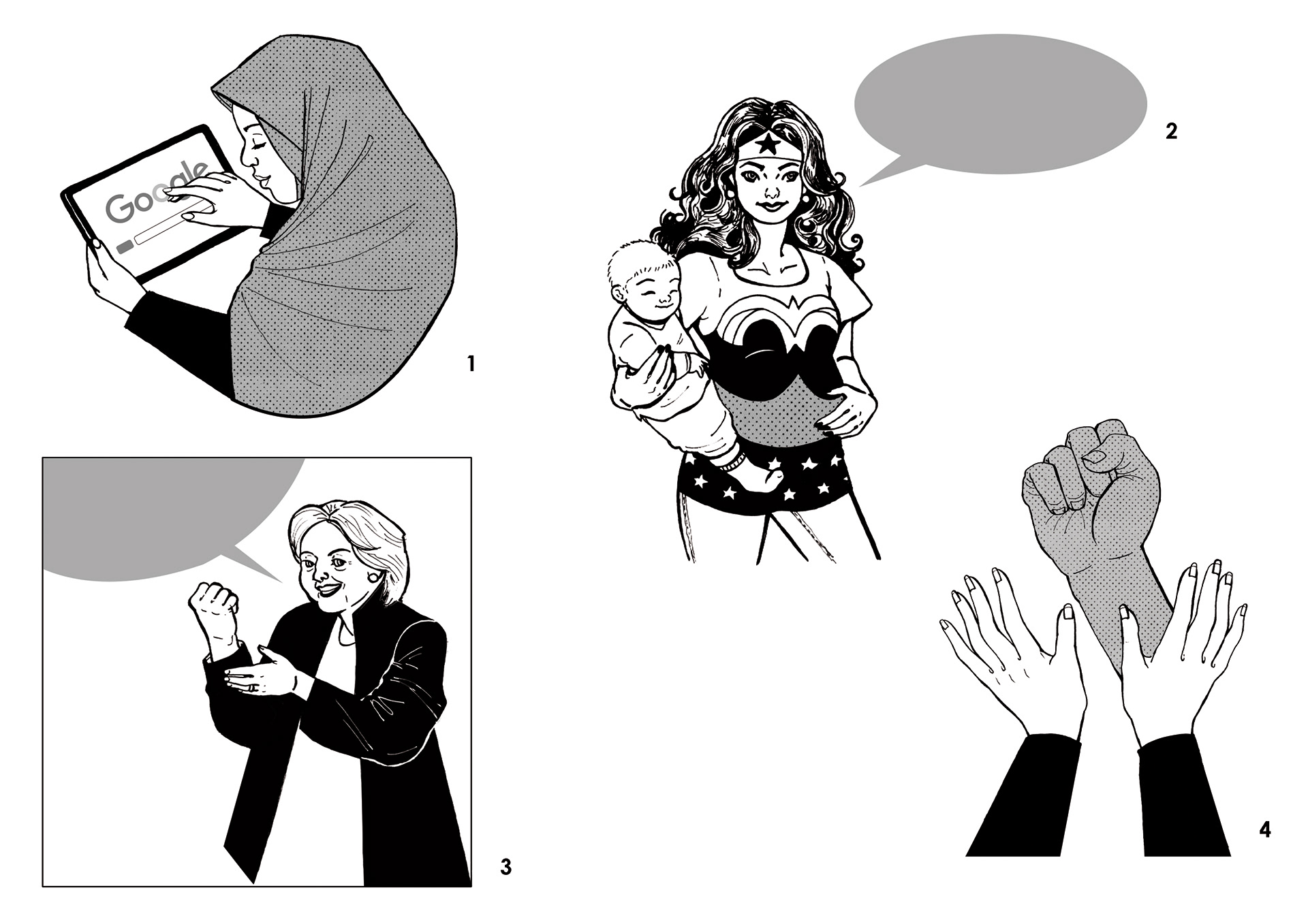 Google

1

2

3

4