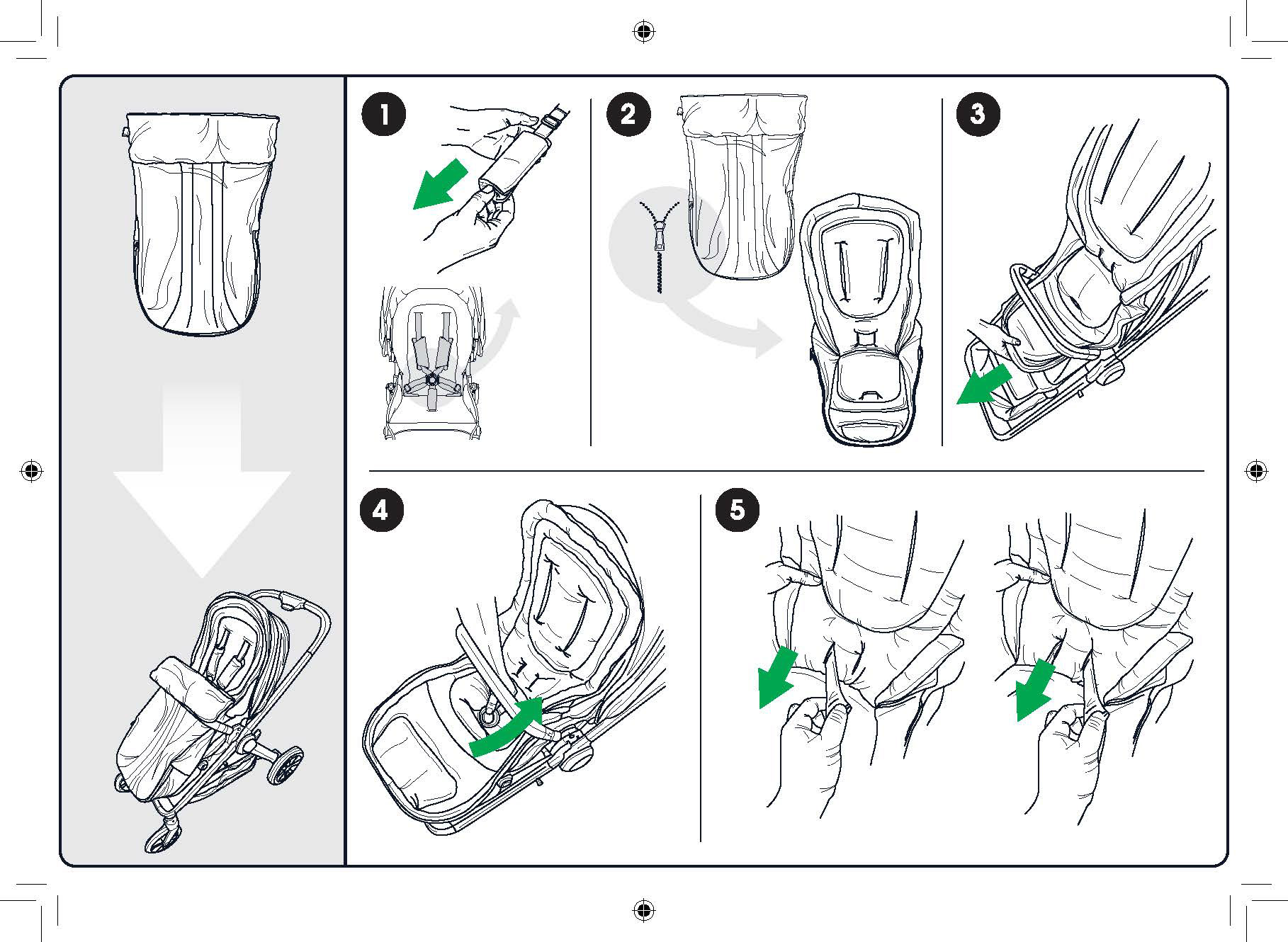 1

2

3

4

5