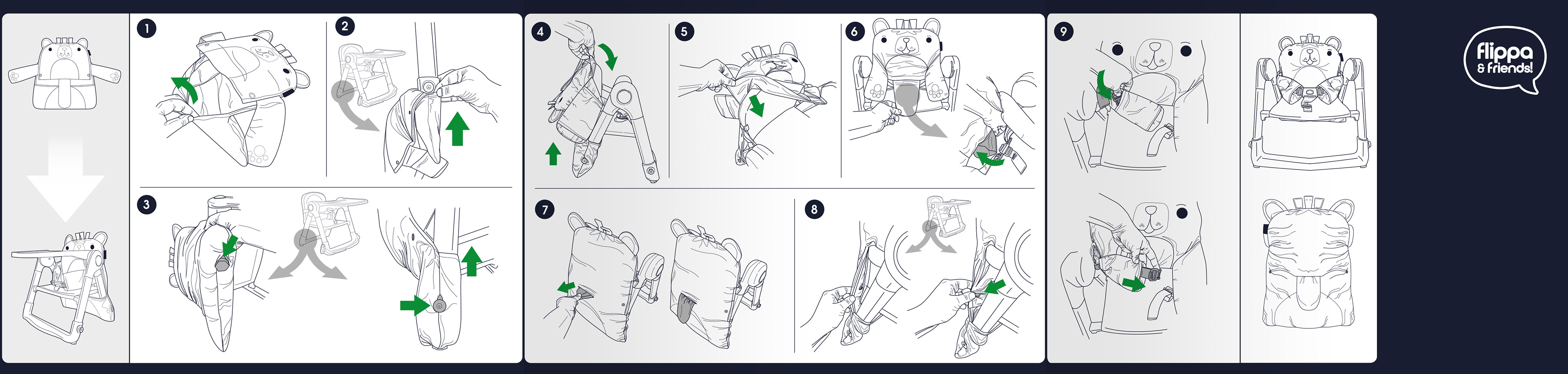 1

2

3

4

5

6

7

8

9

flippa & friends!