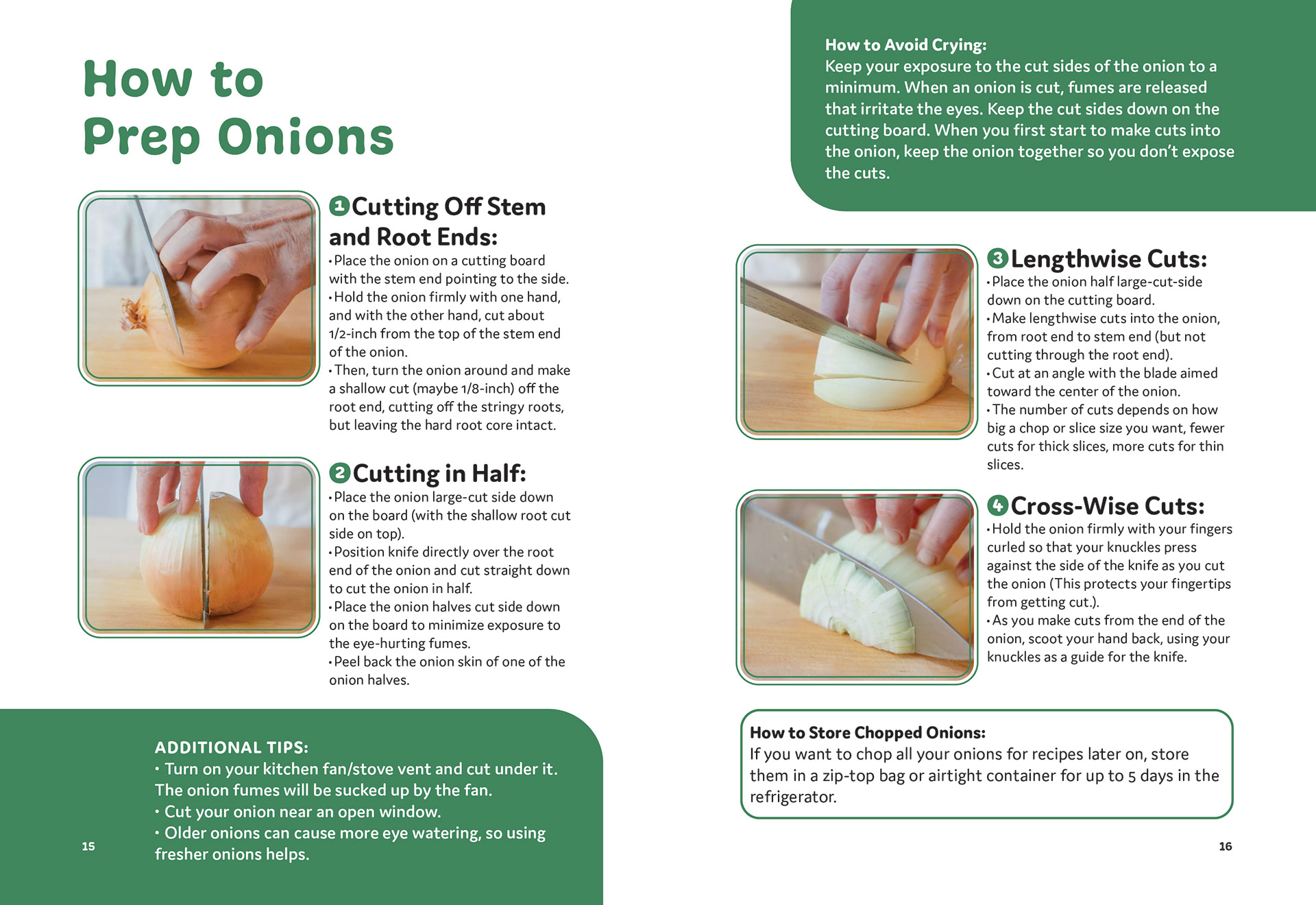 How to Prep Onions

1 Cutting Off Stem and Root Ends:
• Place the onion on a cutting board with the stem end pointing to the side.
• Hold the onion firmly with one hand, and with the other hand, cut about 1/2-inch from the top of the stem end of the onion.
• Then, turn the onion around and make a shallow cut (maybe 1/8-inch) off the root end, cutting off the stringy roots, but leaving the hard root core intact.

2 Cutting in Half:
• Place the onion large-cut side down on the board (with the shallow root cut side on top).
• Position knife directly over the root end of the onion and cut straight down to cut the onion in half.
• Place the onion halves cut side down on the board to minimize exposure to the eye-hurting fumes.
• Peel back the onion skin of one of the onion halves.

ADDITIONAL TIPS:
• Turn on your kitchen fan/stove vent and cut under it. The onion fumes will be sucked up by the fan.
• Cut your onion near an open window.
• Older onions can cause more eye watering, so using fresher onions helps.

15

How to Avoid Crying:
Keep your exposure to the cut sides of the onion to a minimum. When an onion is cut, fumes are released that irritate the eyes. Keep the cut sides down on the cutting board. When you first start to make cuts into the onion, keep the onion together so you don't expose the cuts.

3 Lengthwise Cuts:
• Place the onion half large-cut-side down on the cutting board.
• Make lengthwise cuts into the onion, from root end to stem end (but not cutting through the root end).
• Cut at an angle with the blade aimed toward the center of the onion.
• The number of cuts depends on how big a chop or slice size you want, fewer cuts for thick slices, more cuts for thin slices.

4 Cross-Wise Cuts:
• Hold the onion firmly with your fingers curled so that your knuckles press against the side of the knife as you cut the onion (This protects your fingertips from getting cut.).
• As you make cuts from the end of the onion, scoot your hand back, using your knuckles as a guide for the knife.

How to Store Chopped Onions:
If you want to chop all your onions for recipes later on, store them in a zip-top bag or airtight container for up to 5 days in the refrigerator.

16