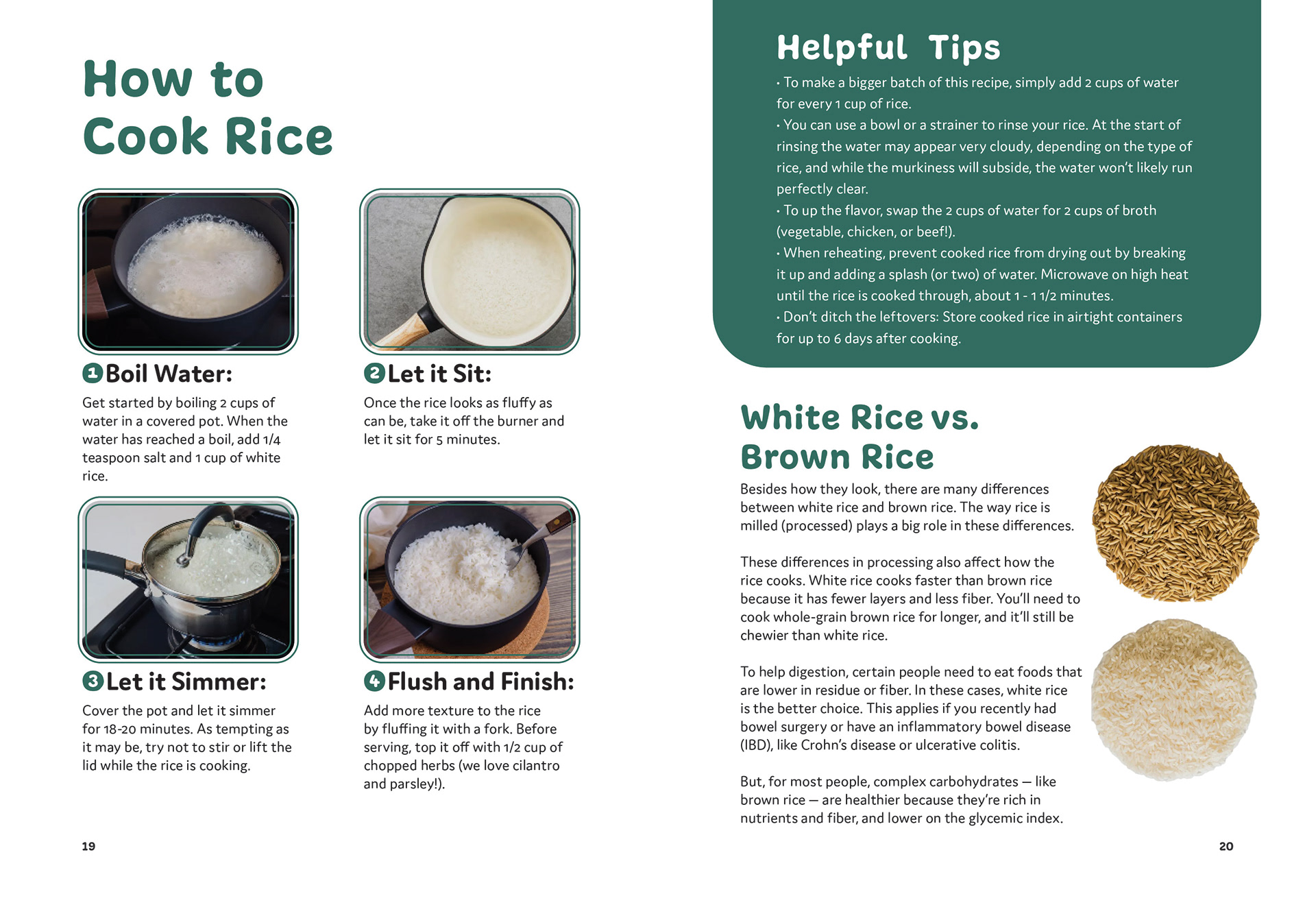 How to Cook Rice

1 Boil Water:

Get started by boiling 2 cups of water in a covered pot. When the water has reached a boil, add 1/4 teaspoon salt and 1 cup of white rice.

2 Let it Sit:

Once the rice looks as fluffy as can be, take it off the burner and let it sit for 5 minutes.

3 Let it Simmer:

Cover the pot and let it simmer for 18-20 minutes. As tempting as it may be, try not to stir or lift the lid while the rice is cooking.

4 Flush and Finish:

Add more texture to the rice by fluffing it with a fork. Before serving, top it off with 1/2 cup of chopped herbs (we love cilantro and parsley!).

19

Helpful Tips

· To make a bigger batch of this recipe, simply add 2 cups of water for every 1 cup of rice.
· You can use a bowl or a strainer to rinse your rice. At the start of rinsing the water may appear very cloudy, depending on the type of rice, and while the murkiness will subside, the water won't likely run perfectly clear.
· To up the flavor, swap the 2 cups of water for 2 cups of broth (vegetable, chicken, or beef!).
· When reheating, prevent cooked rice from drying out by breaking it up and adding a splash (or two) of water. Microwave on high heat until the rice is cooked through, about 1 - 1 1/2 minutes.
· Don't ditch the leftovers: Store cooked rice in airtight containers for up to 6 days after cooking.

White Rice vs. Brown Rice

Besides how they look, there are many differences between white rice and brown rice. The way rice is milled (processed) plays a big role in these differences.

These differences in processing also affect how the rice cooks. White rice cooks faster than brown rice because it has fewer layers and less fiber. You'll need to cook whole-grain brown rice for longer, and it'll still be chewier than white rice.

To help digestion, certain people need to eat foods that are lower in residue or fiber. In these cases, white rice is the better choice. This applies if you recently had bowel surgery or have an inflammatory bowel disease (IBD), like Crohn's disease or ulcerative colitis.

But, for most people, complex carbohydrates — like brown rice — are healthier because they're rich in nutrients and fiber, and lower on the glycemic index.

20