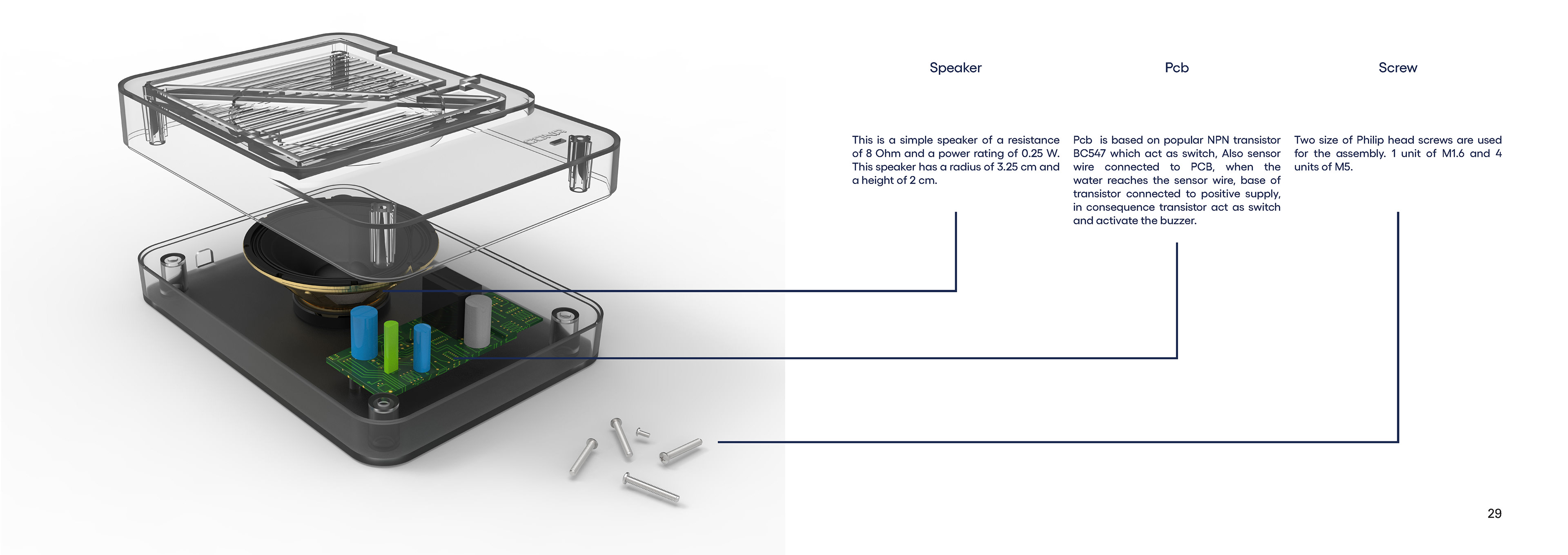 Speaker

This is a simple speaker of a resistance of 8 Ohm and a power rating of 0.25 W. This speaker has a radius of 3.25 cm and a height of 2 cm.

Pcb

Pcb is based on popular NPN transistor BC547 which act as switch, Also sensor wire connected to PCB, when the water reaches the sensor wire, base of transistor connected to positive supply, in consequence transistor act as switch and activate the buzzer.

Screw

Two size of Philip head screws are used for the assembly. 1 unit of M1.6 and 4 units of M5.

29