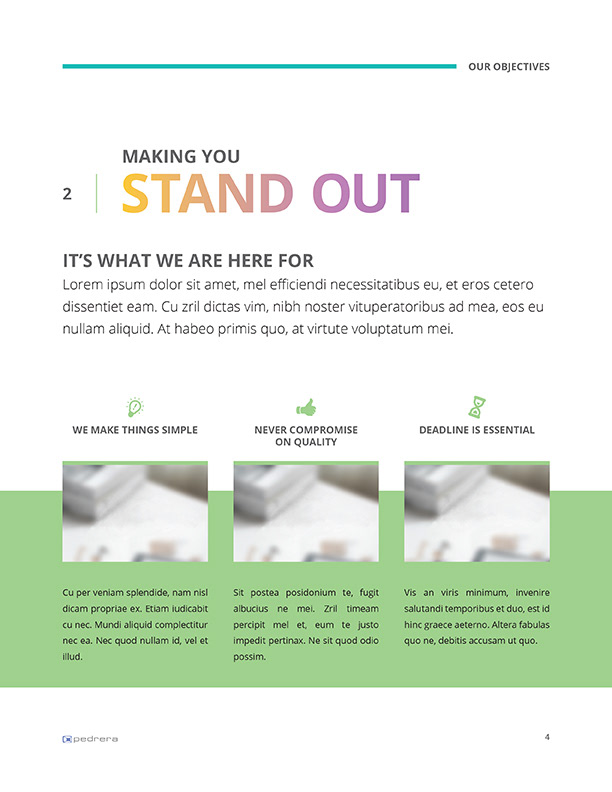 OUR OBJECTIVES

2

MAKING YOU

STAND OUT

IT'S WHAT WE ARE HERE FOR

Lorem ipsum dolor sit amet, mel efficiendi necessitatibus eu, et eros cetero dissentiet eam. Cu zril dictas vim, nibh noster vituperatoribus ad mea, eos eu nullam aliquid. At habeo primis quo, at virtute voluptatum mei.

WE MAKE THINGS SIMPLE

Cu per veniam splendide, nam nisl dicam propriae ex. Etiam iudicabit cu nec. Mundi aliquid complectitur nec ea. Nec quod nullam id, vel et illud.

NEVER COMPROMISE ON QUALITY

Sit postea posidonium te, fugit albucius ne mei. Zril timeam percipit mel et, eum te justo impedit pertinax. Ne sit quod odio possim.

DEADLINE IS ESSENTIAL

Vis an viris minimum, invenire salutandi temporibus et duo, est id hinc graece aeterno. Altera fabulas quo ne, debitis accusam ut quo.

pedrera

4