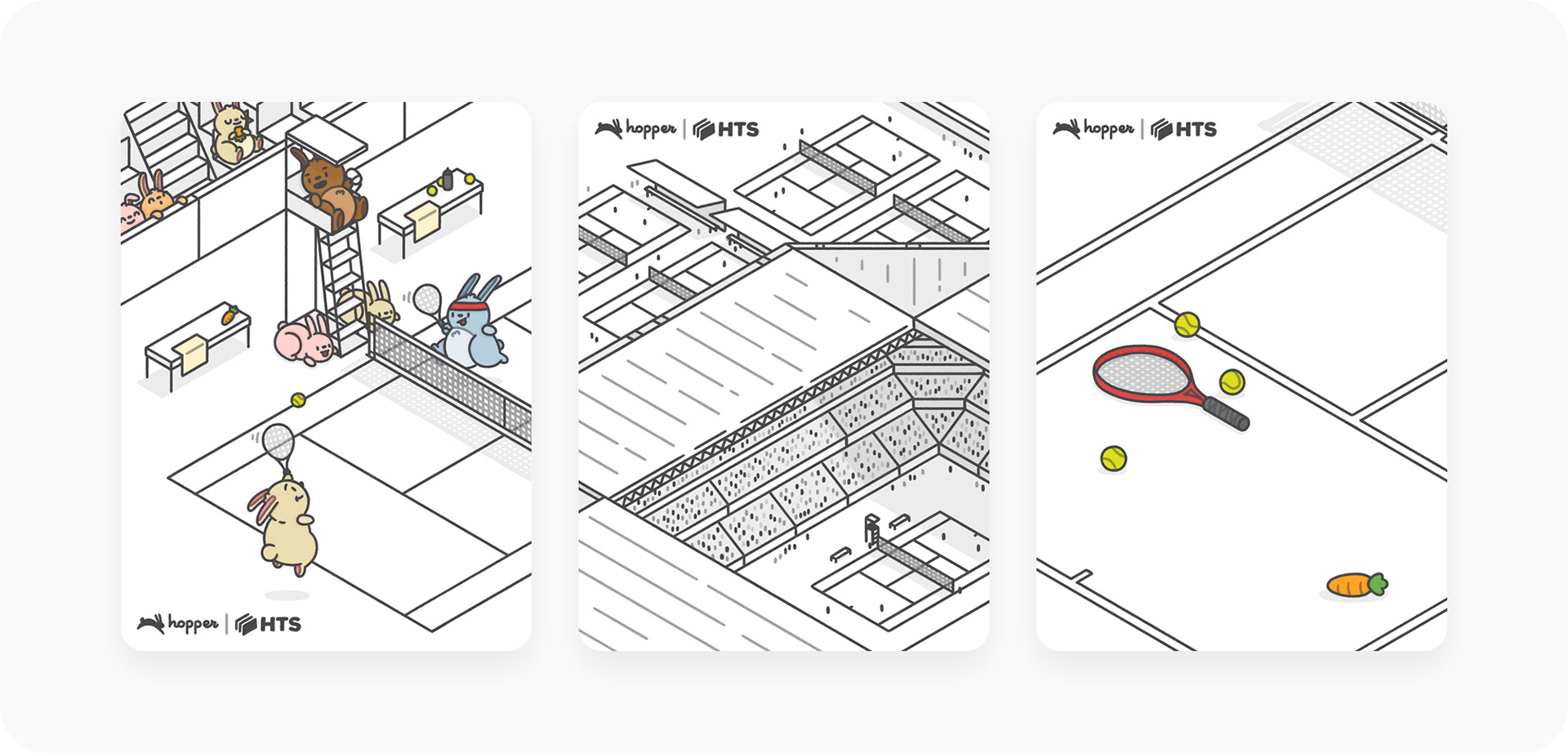 hopper | HTS

hopper | HTS

hopper | HTS