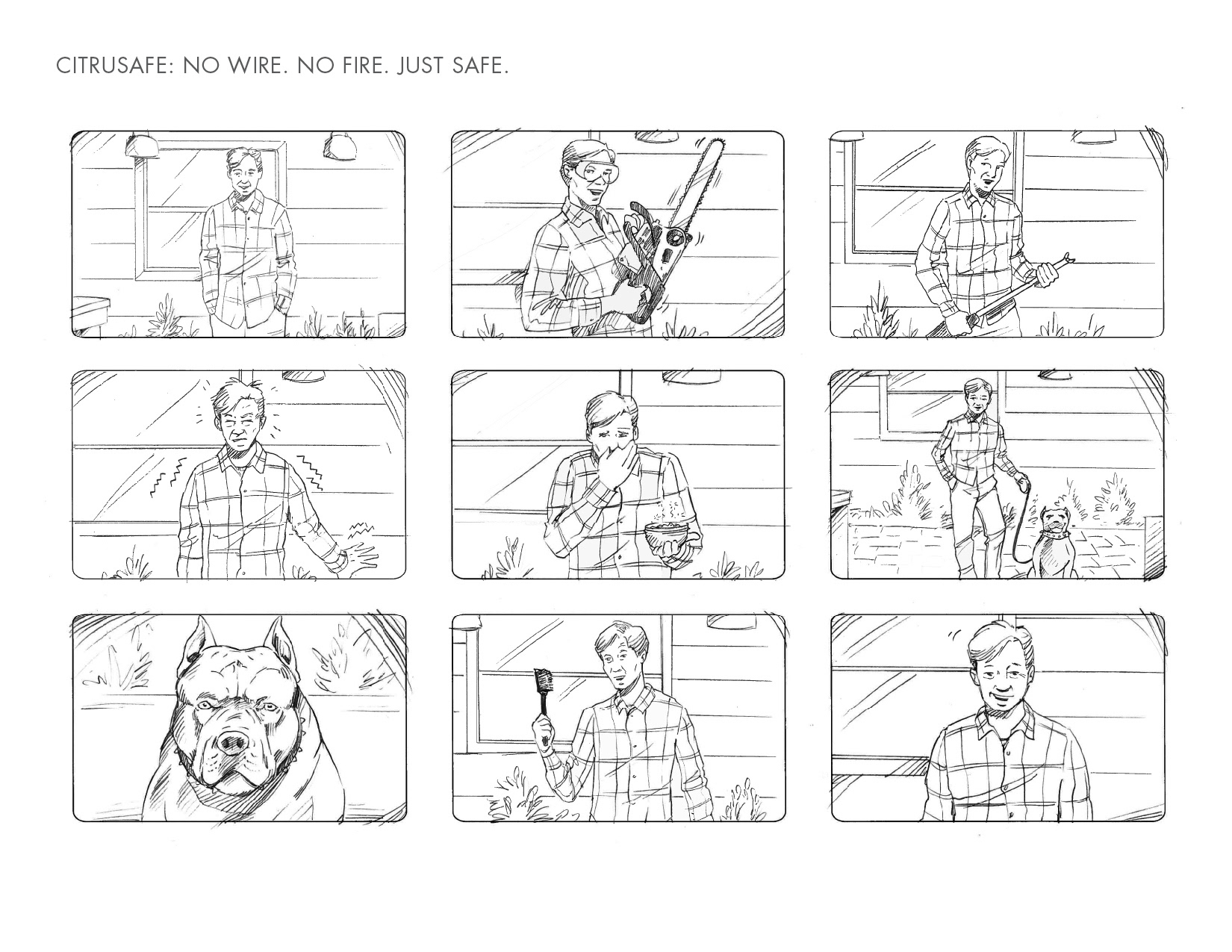 CITRUSAFE: NO WIRE. NO FIRE. JUST SAFE.