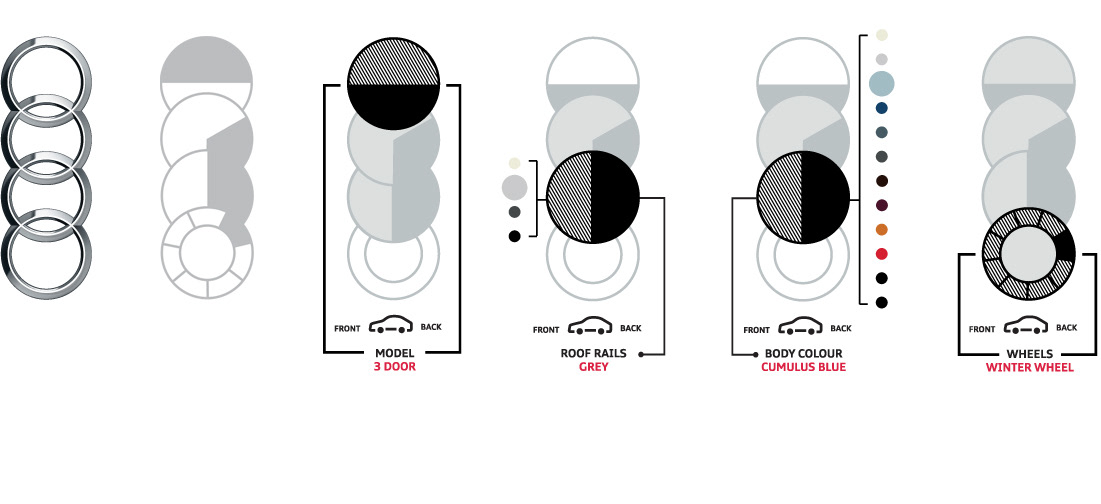 FRONT BACK
MODEL
3 DOOR

FRONT BACK
ROOF RAILS
GREY

FRONT BACK
BODY COLOUR
CUMULUS BLUE

FRONT BACK
WHEELS
WINTER WHEEL