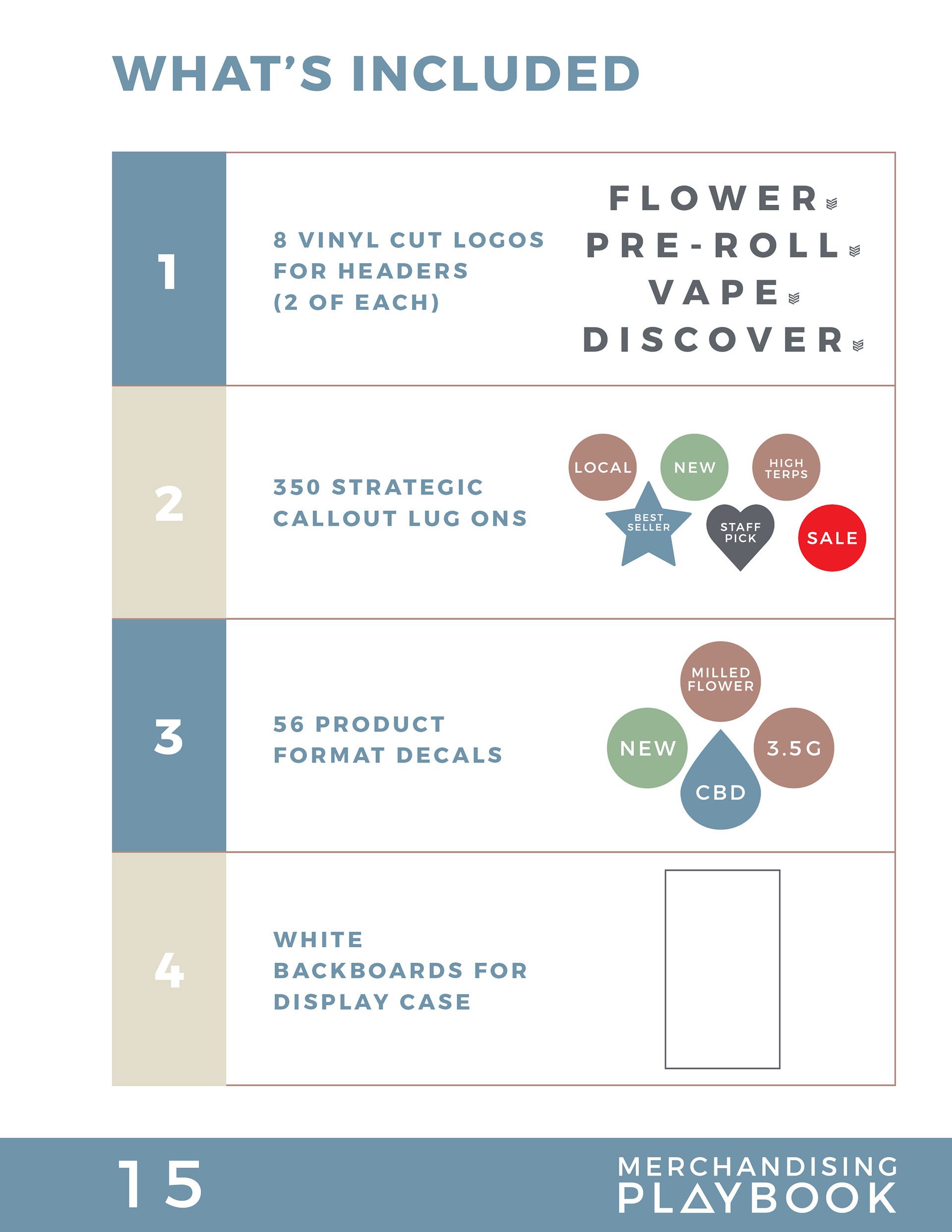 WHAT'S INCLUDED

1

8 VINYL CUT LOGOS FOR HEADERS (2 OF EACH)

FLOWER
PRE-ROLL
VAPE
DISCOVER

2

350 STRATEGIC CALLOUT LUG ONS

LOCAL
NEW
HIGH TERPS
BEST SELLER
STAFF PICK
SALE

3

56 PRODUCT FORMAT DECALS

MILLED FLOWER
NEW
3.5G
CBD

4

WHITE BACKBOARDS FOR DISPLAY CASE

15

MERCHANDISING
PLAYBOOK