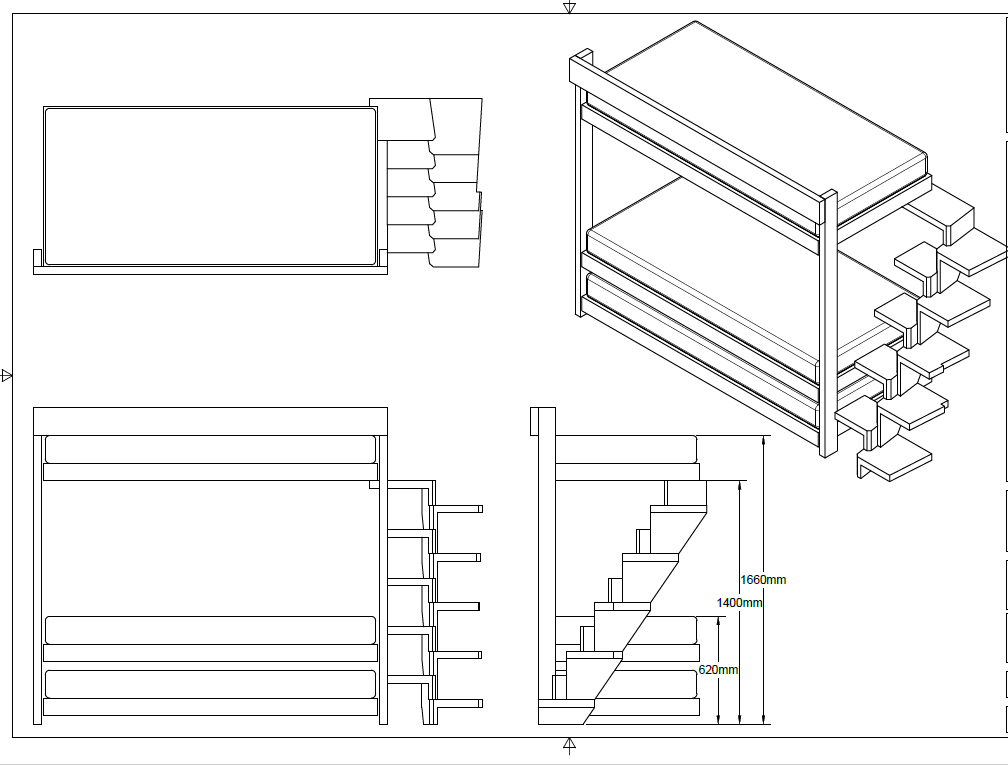 1660mm
1400mm
620mm