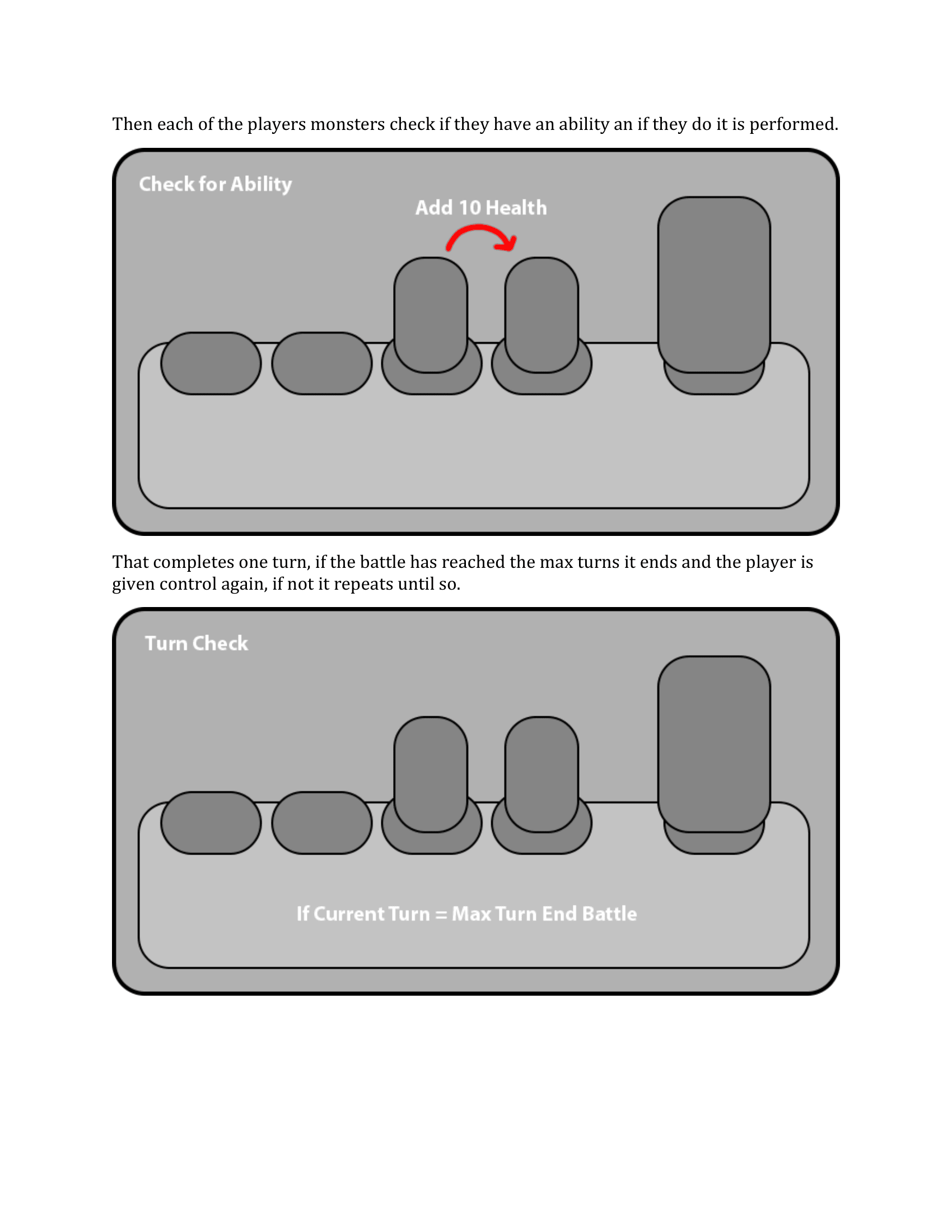 Then each of the players monsters check if they have an ability an if they do it is performed.

Check for Ability

Add 10 Health

That completes one turn, if the battle has reached the max turns it ends and the player is given control again, if not it repeats until so.

Turn Check

If Current Turn = Max Turn End Battle