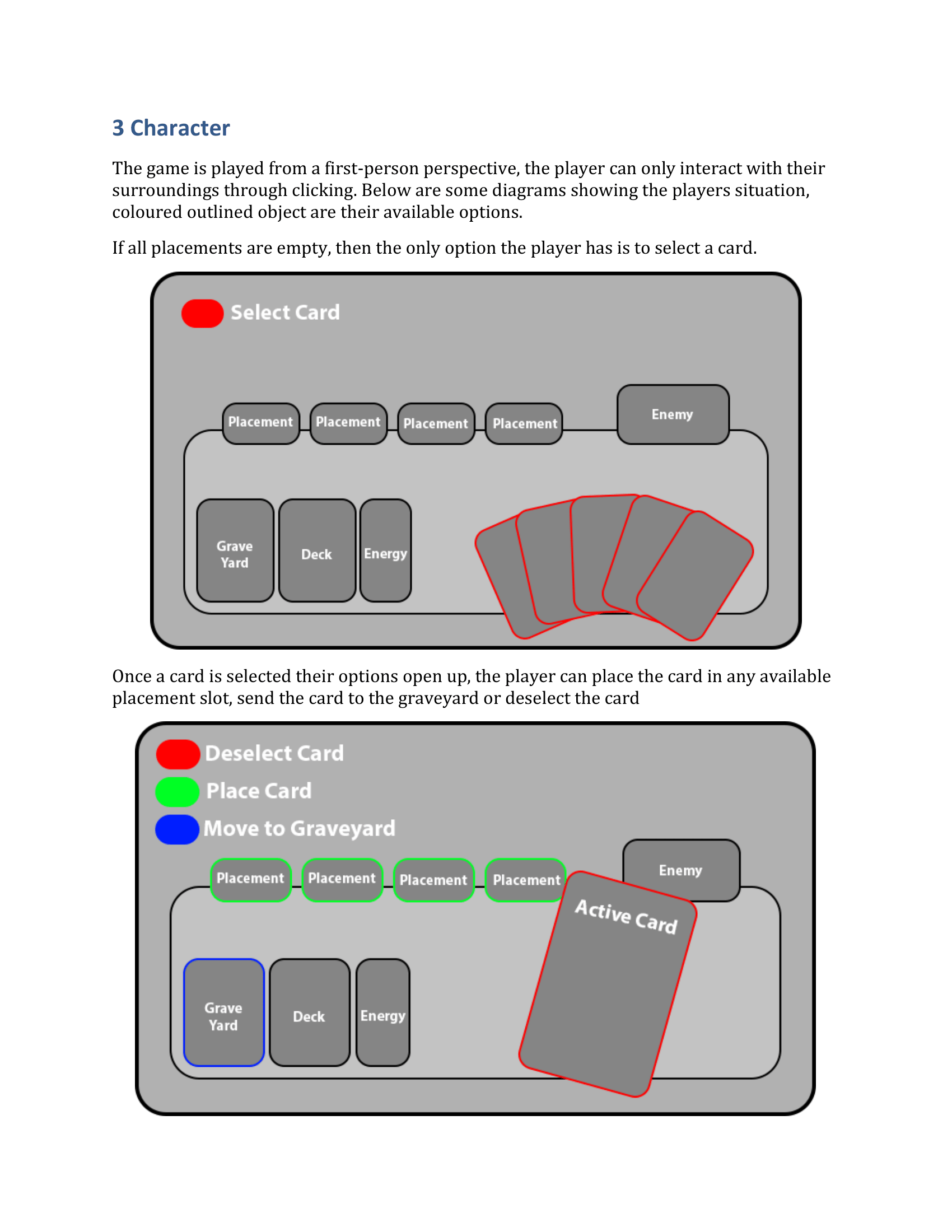 3 Character

The game is played from a first-person perspective, the player can only interact with their surroundings through clicking. Below are some diagrams showing the players situation, coloured outlined object are their available options.

If all placements are empty, then the only option the player has is to select a card.

Select Card

Placement Placement Placement Placement Enemy

Grave Yard Deck Energy

Once a card is selected their options open up, the player can place the card in any available placement slot, send the card to the graveyard or deselect the card

Deselect Card
Place Card
Move to Graveyard

Placement Placement Placement Placement Enemy

Active Card

Grave Yard Deck Energy