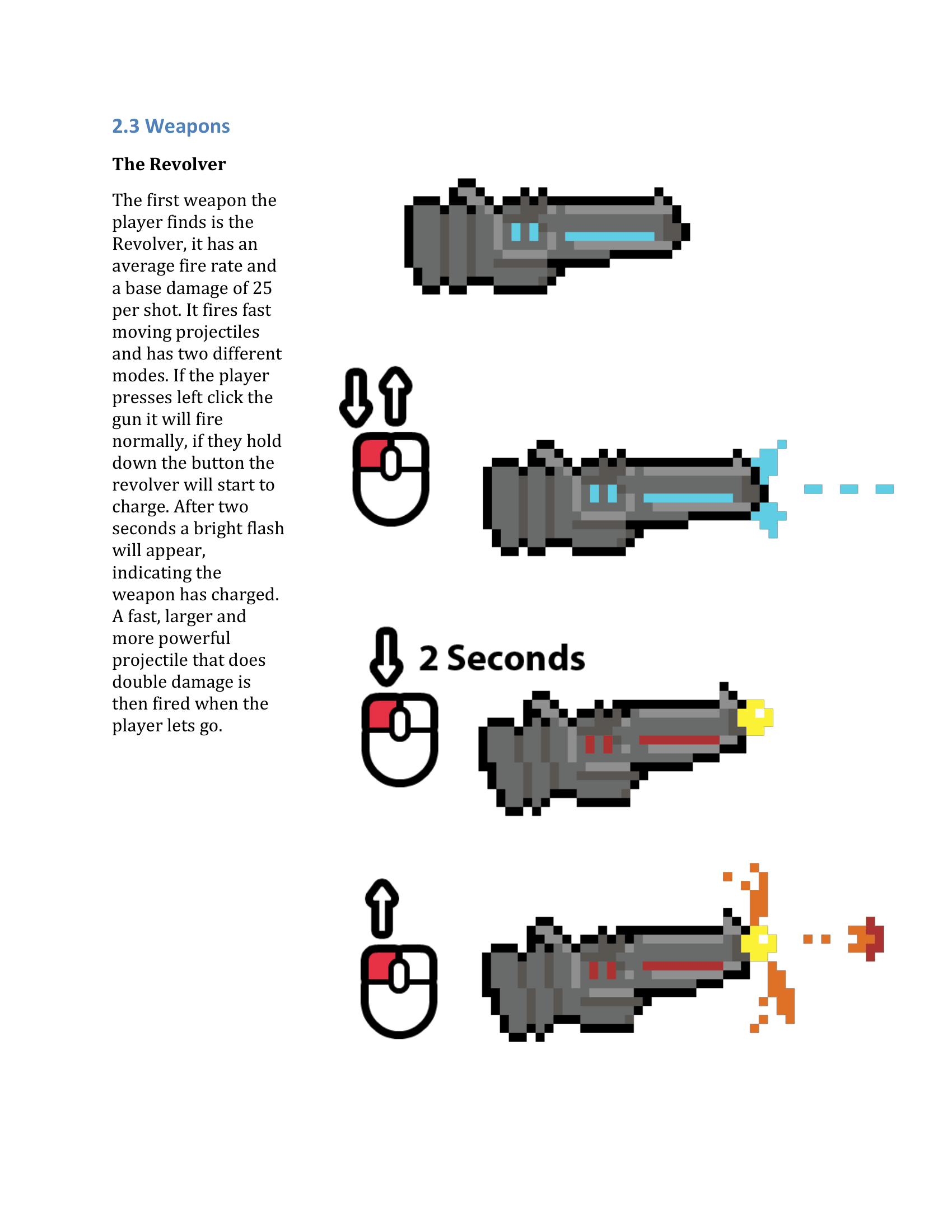 2.3 Weapons

The Revolver

The first weapon the player finds is the Revolver, it has an average fire rate and a base damage of 25 per shot. It fires fast moving projectiles and has two different modes. If the player presses left click the gun it will fire normally, if they hold down the button the revolver will start to charge. After two seconds a bright flash will appear, indicating the weapon has charged. A fast, larger and more powerful projectile that does double damage is then fired when the player lets go.

2 Seconds